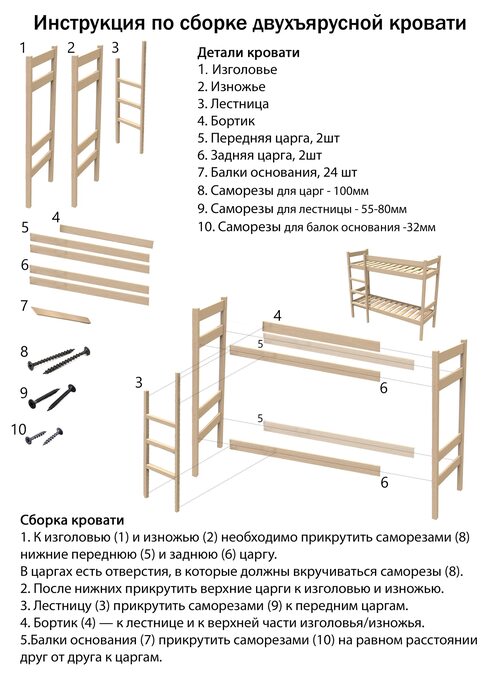 Инструкция по сборке двухъярусной кровати

1 2 3

Детали кровати
1. Изголовье
2. Изножье
3. Лестница
4. Бортик
5. Передняя царга, 2шт
6. Задняя царга, 2шт
7. Балки основания, 24 шт
8. Саморезы для царг - 100мм
9. Саморезы для лестницы - 55-80мм
10. Саморезы для балок основания -32мм

4
5
6
7
8
9
10

3
4
5
6
5
6

Сборка кровати
1. К изголовью (1) и изножью (2) необходимо прикрутить саморезами (8) нижние переднюю (5) и заднюю (6) царгу.
В царгах есть отверстия, в которые должны вкручиваться саморезы (8).
2. После нижних прикрутить верхние царги к изголовью и изножью.
3. Лестницу (3) прикрутить саморезами (9) к передним царгам.
4. Бортик (4) — к лестнице и к верхней части изголовья/изножья.
5.Балки основания (7) прикрутить саморезами (10) на равном расстоянии друг от друга к царгам.