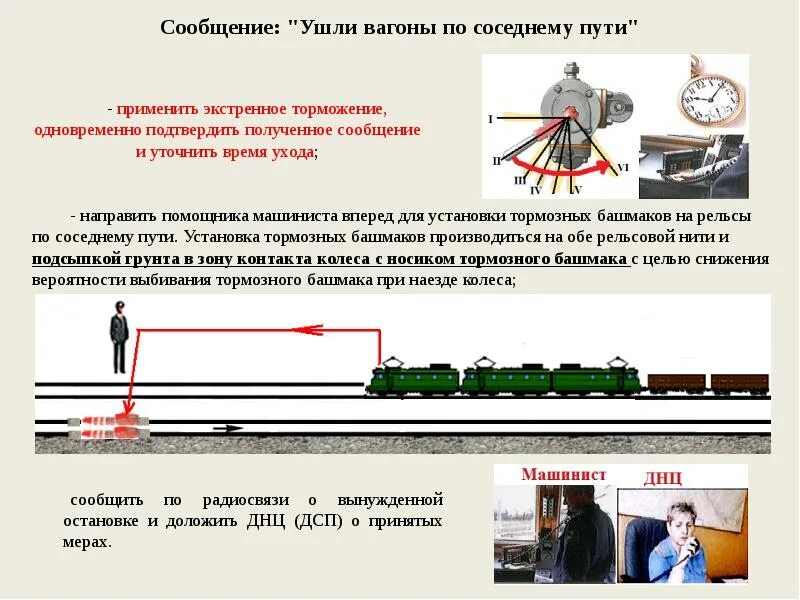 Сообщение: "Ушли вагоны по соседнему пути"

- применить экстренное торможение, одновременно подтвердить полученное сообщение и уточнить время ухода;

I
II
III
IV
V
VI

- направить помощника машиниста вперед для установки тормозных башмаков на рельсы по соседнему пути. Установка тормозных башмаков производиться на обе рельсовой нити и подсыпкой грунта в зону контакта колеса с носиком тормозного башмака с целью снижения вероятности выбивания тормозного башмака при наезде колеса;

сообщить по радиосвязи о вынужденной остановке и доложить ДНЦ (ДСП) о принятых мерах.

Машинист

ДНЦ