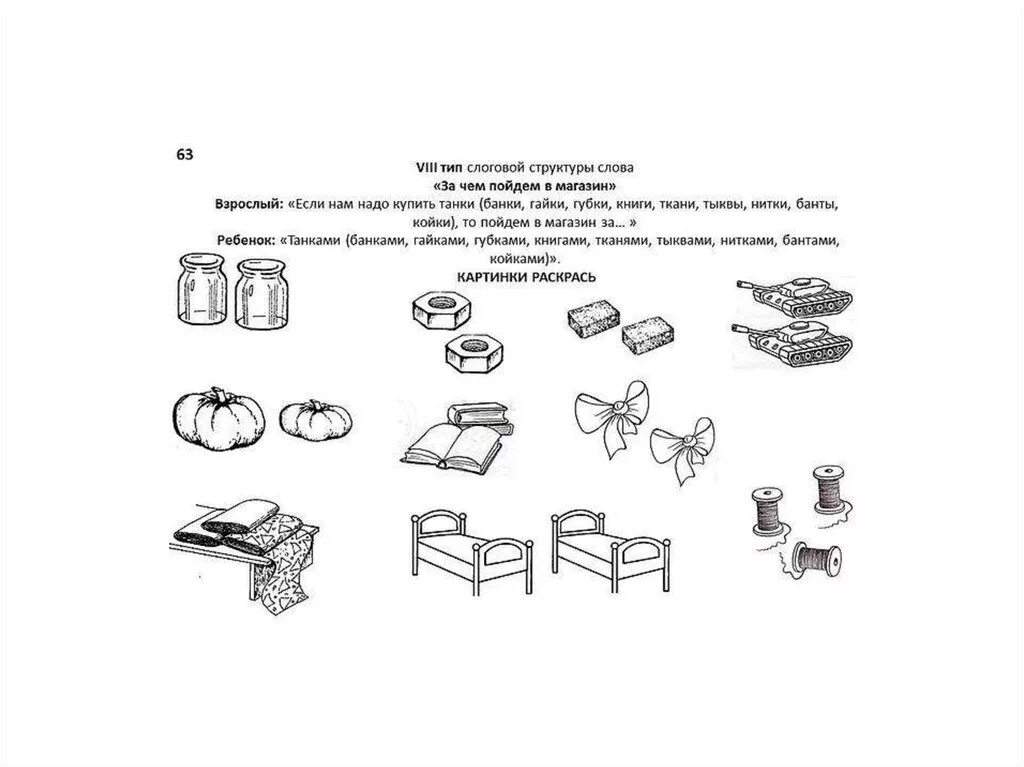 63

VIII тип слоговой структуры слова

«За чем пойдем в магазин»

Взрослый: «Если нам надо купить танки (банки, гайки, губки, книги, ткани, тыквы, нитки, банты, койки), то пойдем в магазин за… »

Ребенок: «Танками (банками, гайками, губками, книгами, тканями, тыквами, нитками, бантами, койками)».

КАРТИНКИ РАСКРАСЬ