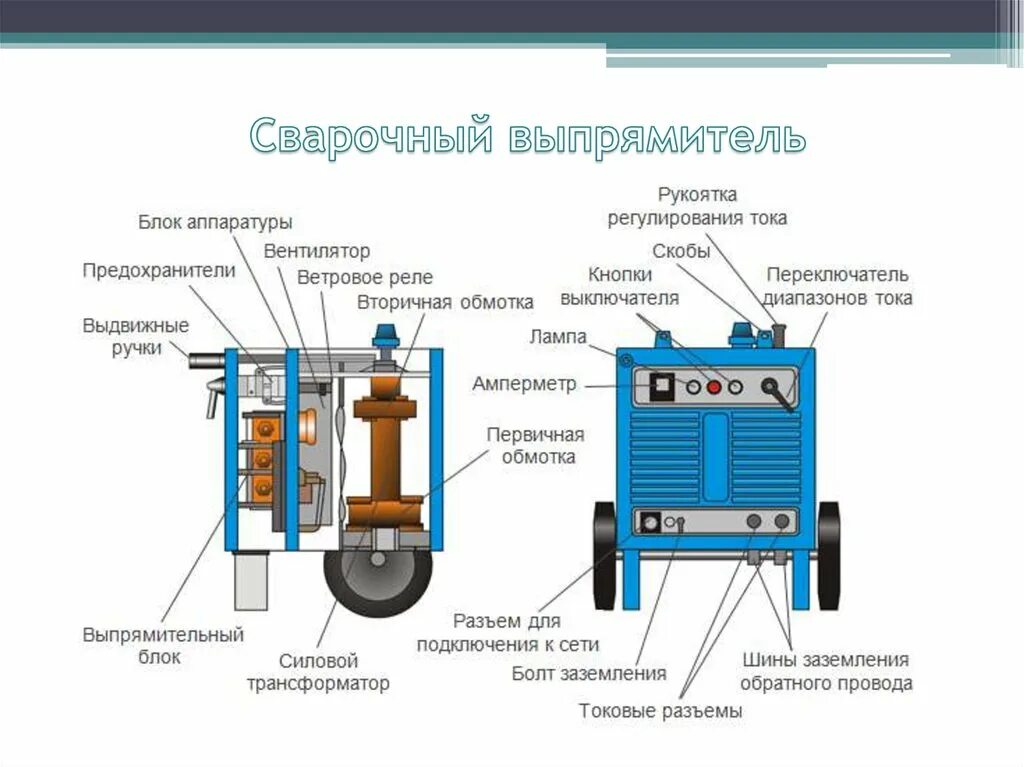 Сварочный выпрямитель

Блок аппаратуры
Вентилятор
Предохранители
Ветровое реле
Вторичная обмотка
Выдвижные ручки
Первичная обмотка
Выпрямительный блок
Силовой трансформатор

Рукоятка регулирования тока
Скобы
Кнопки выключателя
Переключатель диапазонов тока
Лампа
Амперметр
Разъем для подключения к сети
Болт заземления
Шины заземления обратного провода
Токовые разъемы