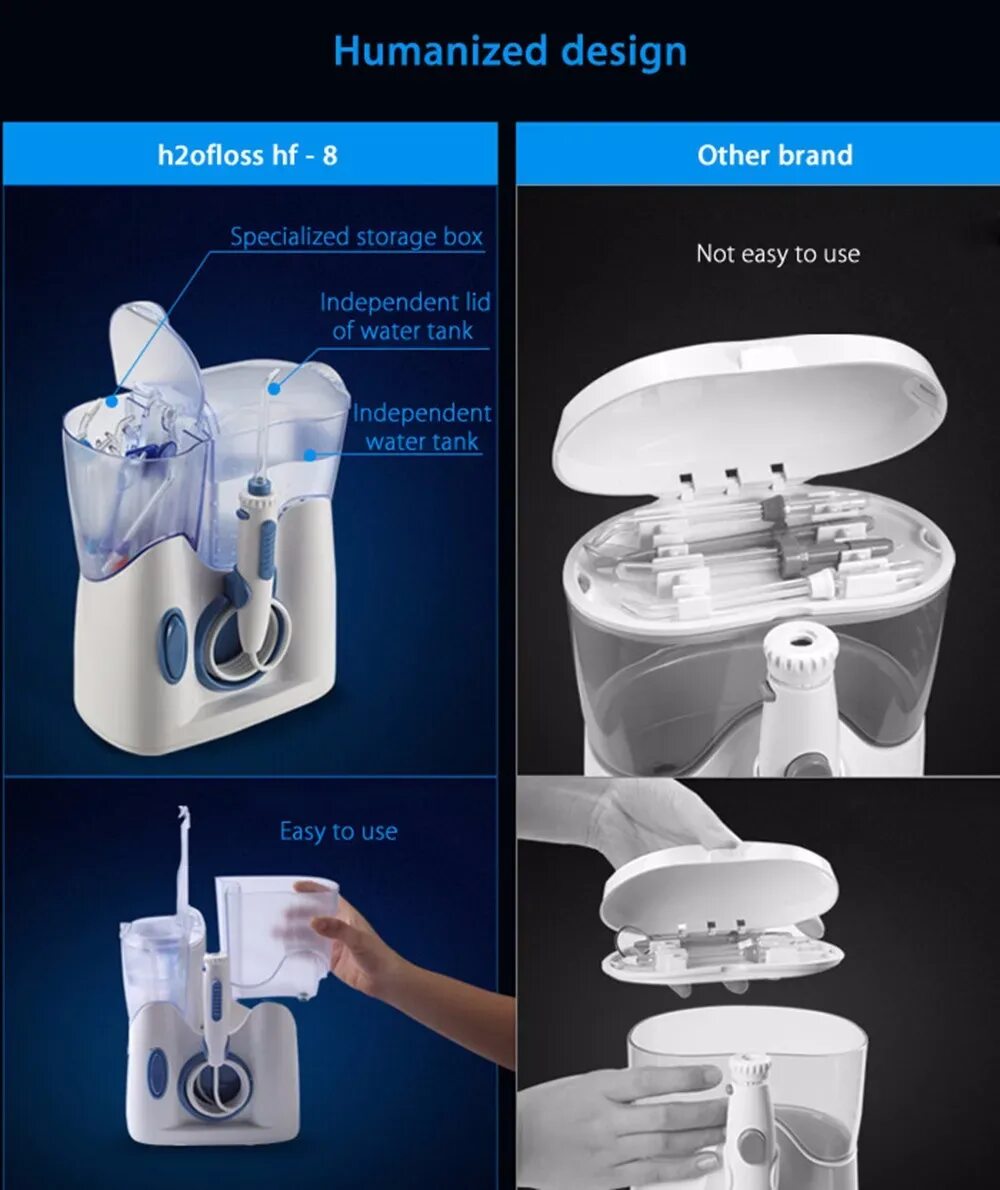 Humanized design

h2ofloss hf - 8

Specialized storage box

Independent lid of water tank

Independent water tank

Easy to use

Other brand

Not easy to use