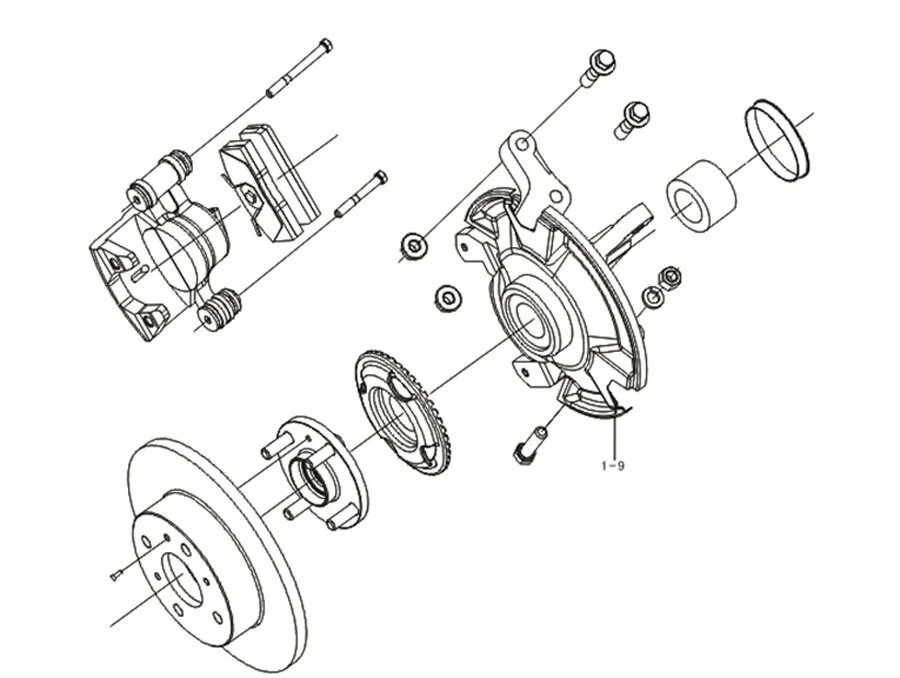 1-9