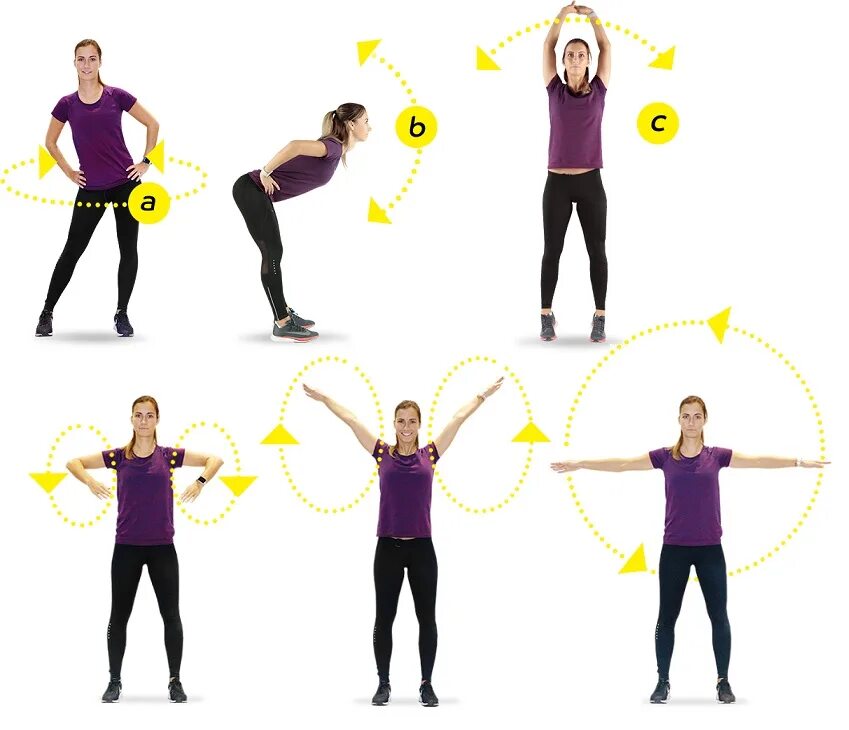 a

b

c