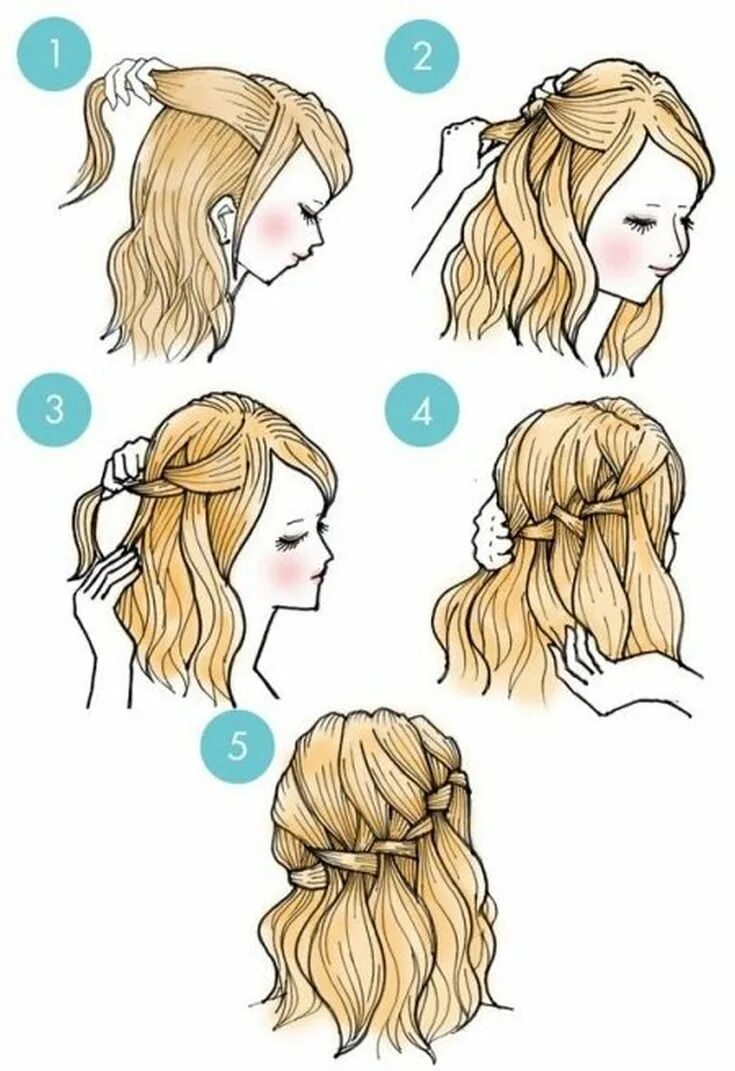 1
2
3
4
5