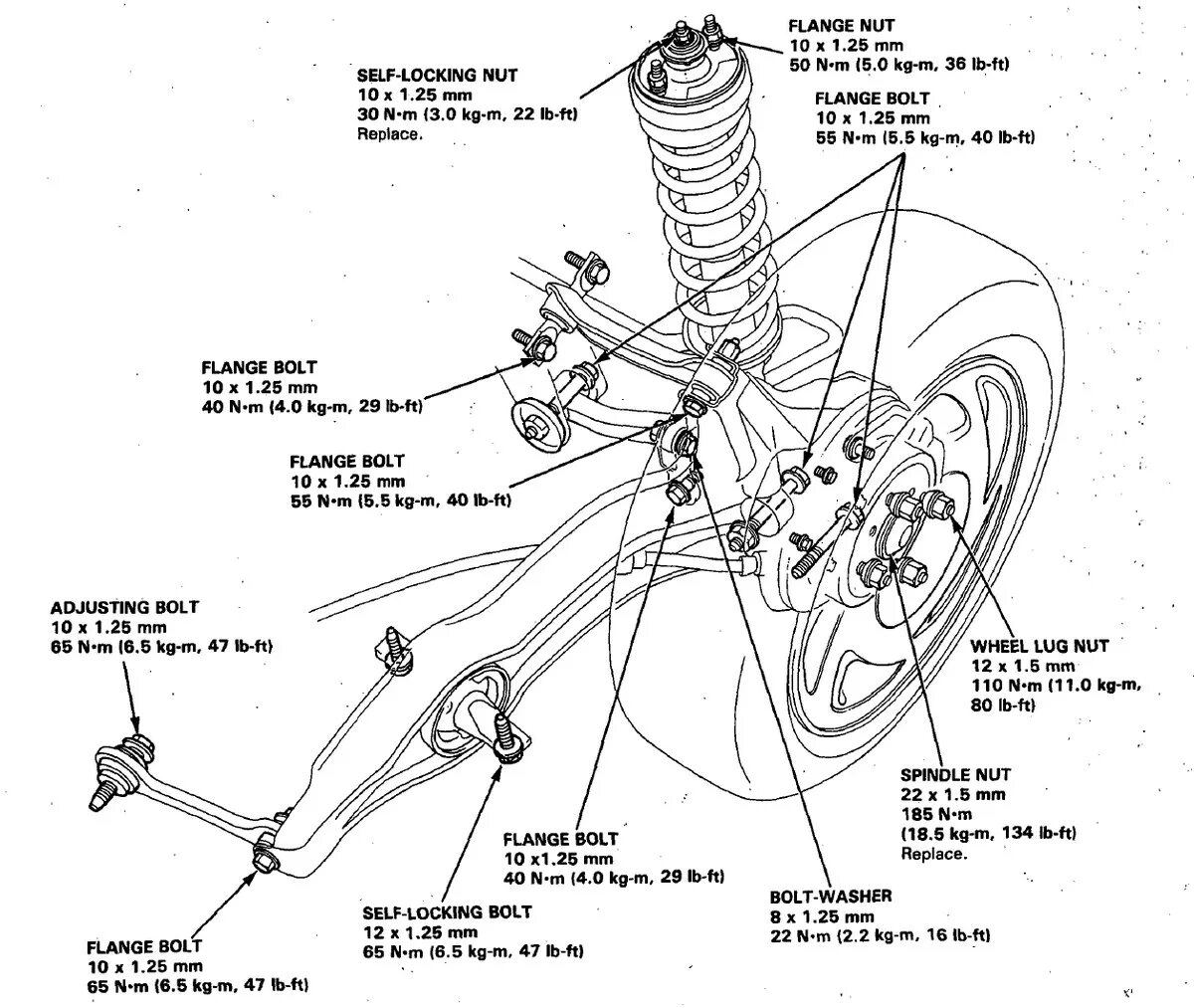 FLANGE NUT
10 x 1.25 mm
50 N•m (5.0 kg-m, 36 lb-ft)

SELF-LOCKING NUT
10 x 1.25 mm
30 N•m (3.0 kg-m, 22 lb-ft)
Replace.

FLANGE BOLT
10 x 1.25 mm
55 N•m (5.5 kg-m, 40 lb-ft)

FLANGE BOLT
10 x 1.25 mm
40 N•m (4.0 kg-m, 29 lb-ft)

FLANGE BOLT
10 x 1.25 mm
55 N•m (5.5 kg-m, 40 lb-ft)

ADJUSTING BOLT
10 x 1.25 mm
65 N•m (6.5 kg-m, 47 lb-ft)

WHEEL LUG NUT
12 x 1.5 mm
110 N•m (11.0 kg-m, 80 lb-ft)

SPINDLE NUT
22 x 1.5 mm
185 N•m
(18.5 kg-m, 134 lb-ft)
Replace.

FLANGE BOLT
10 x1.25 mm
40 N•m (4.0 kg-m, 29 lb-ft)

BOLT-WASHER
8 x 1.25 mm
22 N•m (2.2 kg-m, 16 lb-ft)

SELF-LOCKING BOLT
12 x 1.25 mm
65 N•m (6.5 kg-m, 47 lb-ft)

FLANGE BOLT
10 x 1.25 mm
65 N•m (6.5 kg-m, 47 lb-ft)