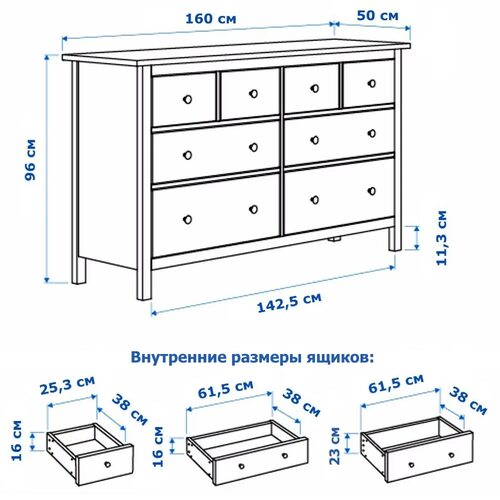 160 см
50 см
96 см
11,3 см
142,5 см

Внутренние размеры ящиков:

25,3 см
38 см
16 см

61,5 см
38 см
16 см

61,5 см
38 см
23 см