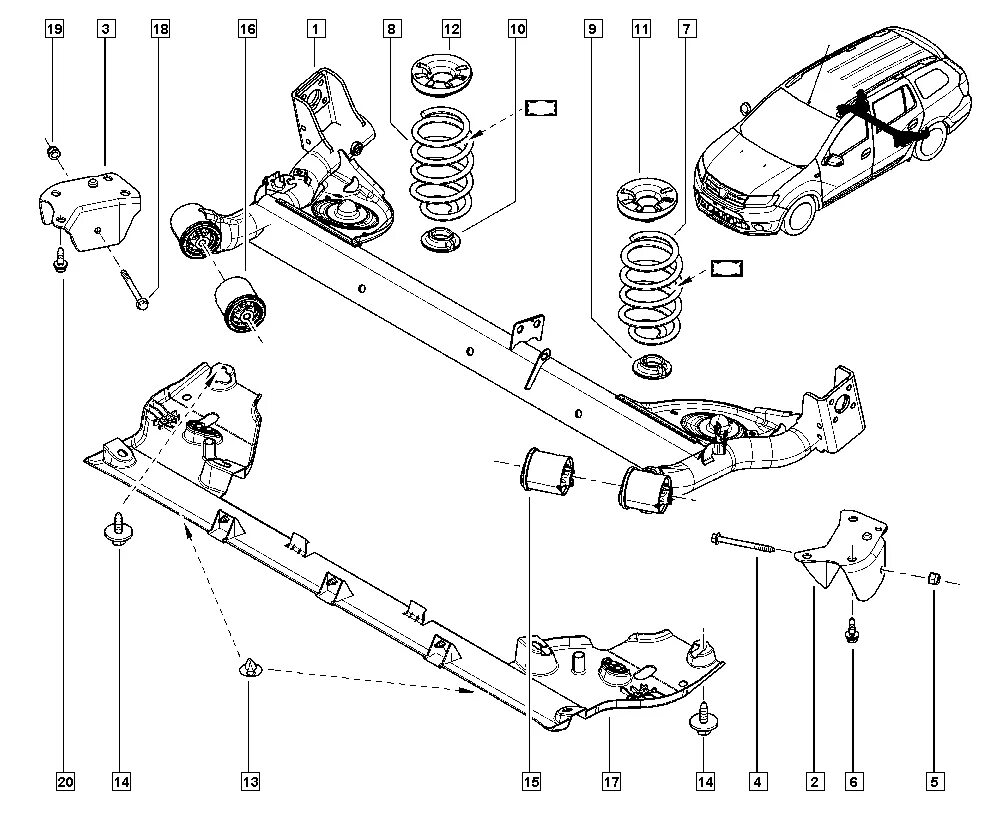 19 3 18 16 1 8 12 10 9 11 7

20 14 13 15 17 14 4 2 6 5