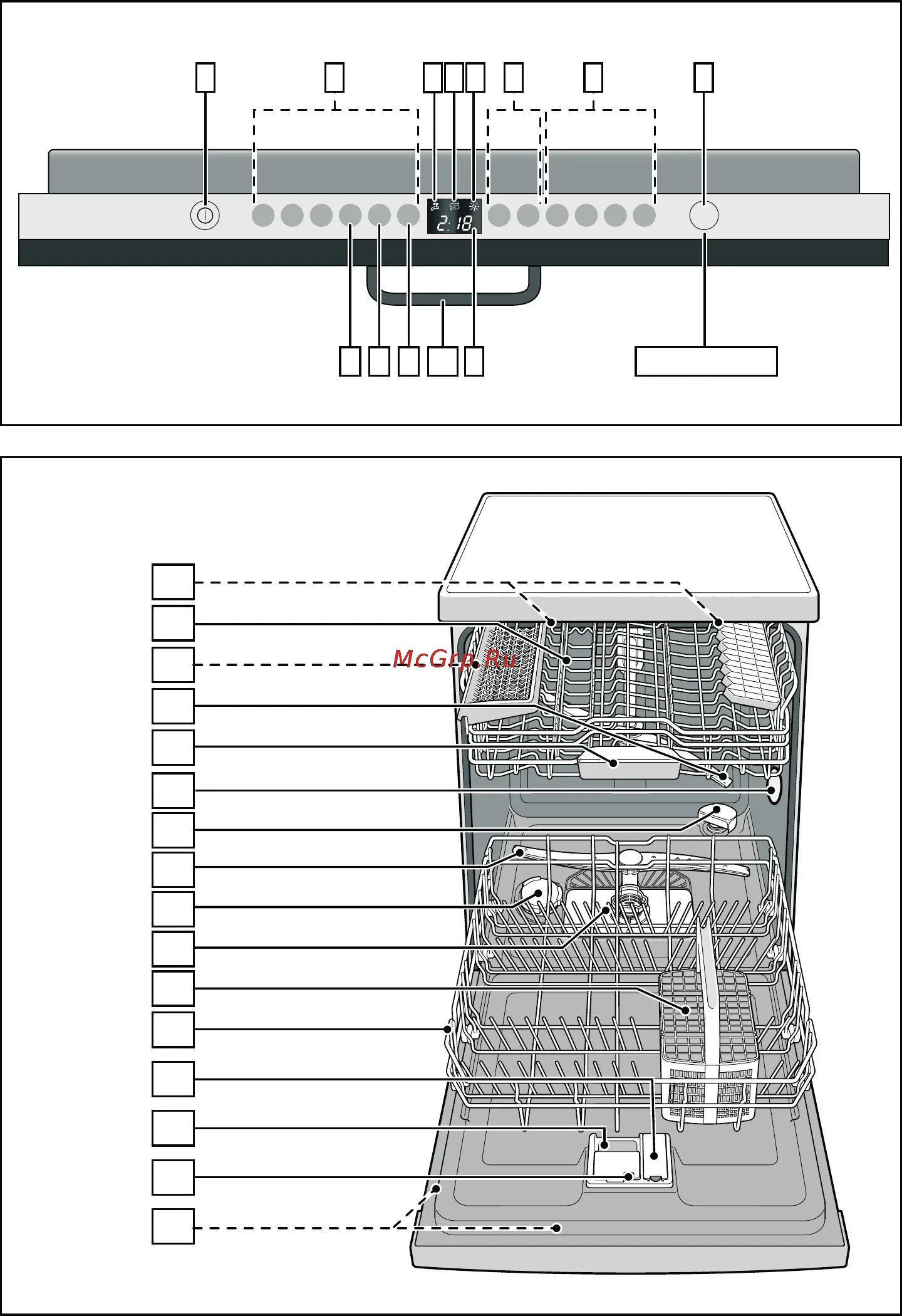 2:18

McGrp.Ru