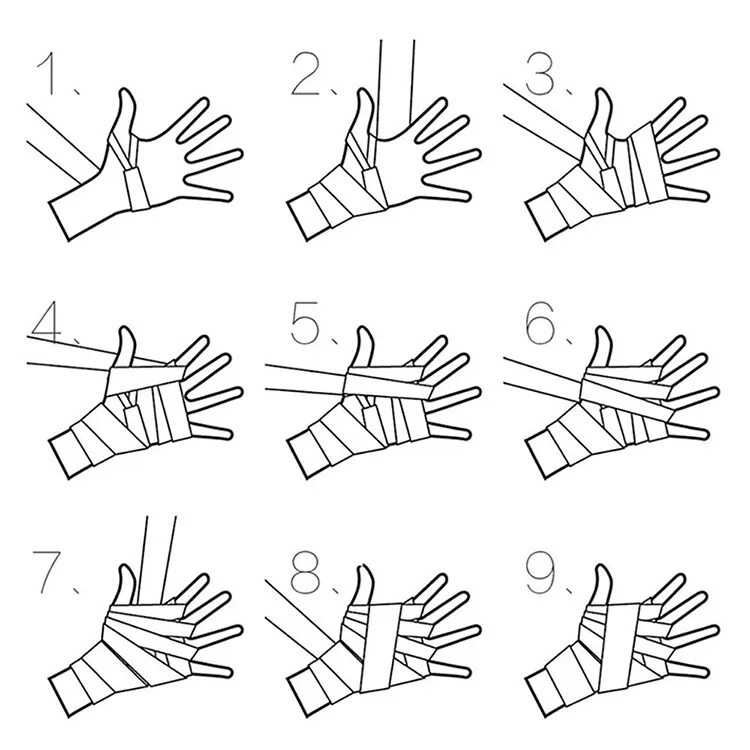 1、

2、

3、

4、

5、

6、

7、

8、

9、