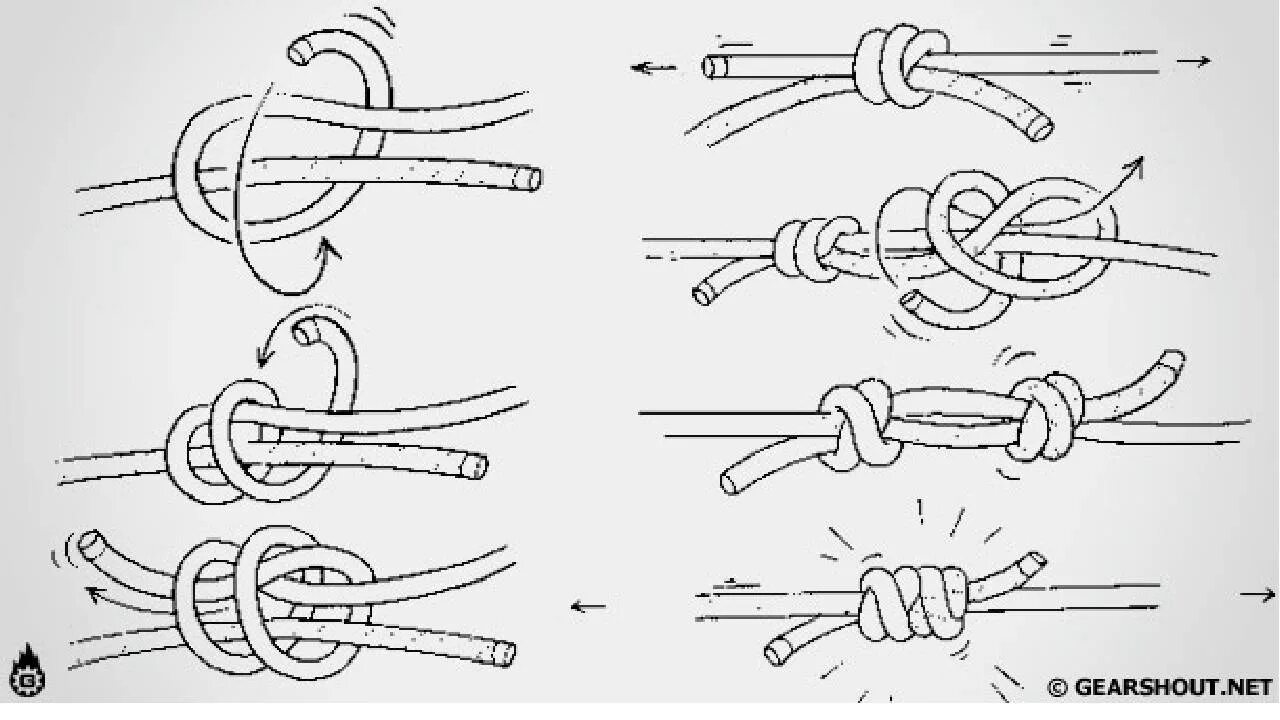 © GEARSHOUT.NET