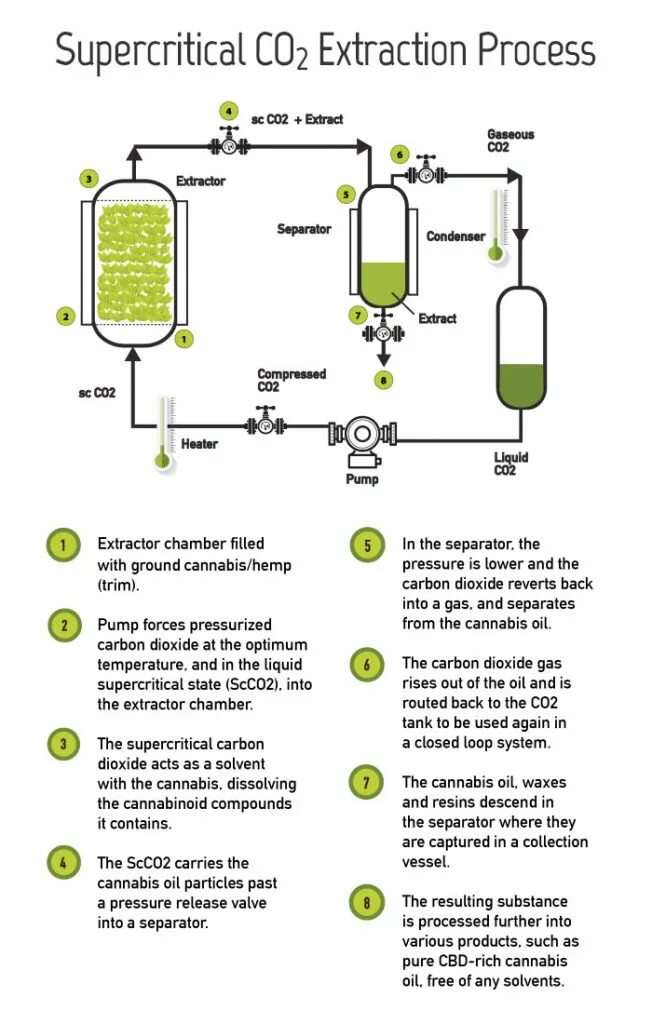 Supercritical $CO_2$ Extraction Process

4 sc CO2 + Extract

Gaseous CO2

6

3 Extractor

5

Separator

Condenser

2

1

7 Extract

8

sc CO2

Compressed CO2

Heater

Pump

Liquid CO2

1 Extractor chamber filled with ground cannabis/hemp (trim).

2 Pump forces pressurized carbon dioxide at the optimum temperature, and in the liquid supercritical state (ScCO2), into the extractor chamber.

3 The supercritical carbon dioxide acts as a solvent with the cannabis, dissolving the cannabinoid compounds it contains.

4 The ScCO2 carries the cannabis oil particles past a pressure release valve into a separator.

5 In the separator, the pressure is lower and the carbon dioxide reverts back into a gas, and separates from the cannabis oil.

6 The carbon dioxide gas rises out of the oil and is routed back to the CO2 tank to be used again in a closed loop system.

7 The cannabis oil, waxes and resins descend in the separator where they are captured in a collection vessel.

8 The resulting substance is processed further into various products, such as pure CBD-rich cannabis oil, free of any solvents.