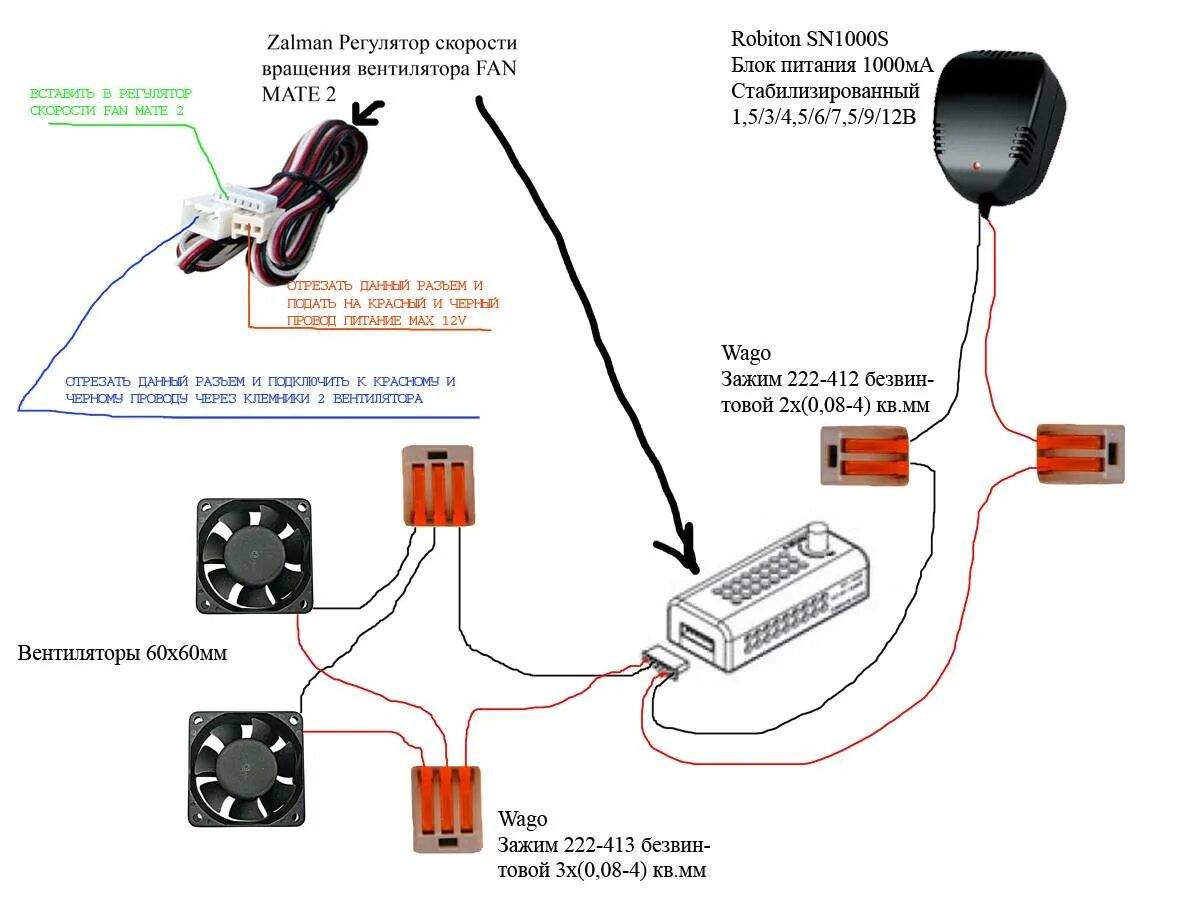 Zalman Регулятор скорости вращения вентилятора FAN MATE 2

ВСТАВИТЬ В РЕГУЛЯТОР СКОРОСТИ FAN MATE 2

ОТРЕЗАТЬ ДАННЫЙ РАЗЪЕМ И ПОДАТЬ НА КРАСНЫЙ И ЧЕРНЫЙ ПРОВОД ПИТАНИЕ MAX 12V

ОТРЕЗАТЬ ДАННЫЙ РАЗЪЕМ И ПОДКЛЮЧИТЬ К КРАСНОМУ И ЧЕРНОМУ ПРОВОДУ ЧЕРЕЗ КЛЕМНИКИ 2 ВЕНТИЛЯТОРА

Robiton SN1000S
Блок питания 1000мА
Стабилизированный
1,5/3/4,5/6/7,5/9/12В

Wago
Зажим 222-412 безвинтовой 2х(0,08-4) кв.мм

Вентиляторы 60х60мм

Wago
Зажим 222-413 безвинтовой 3х(0,08-4) кв.мм