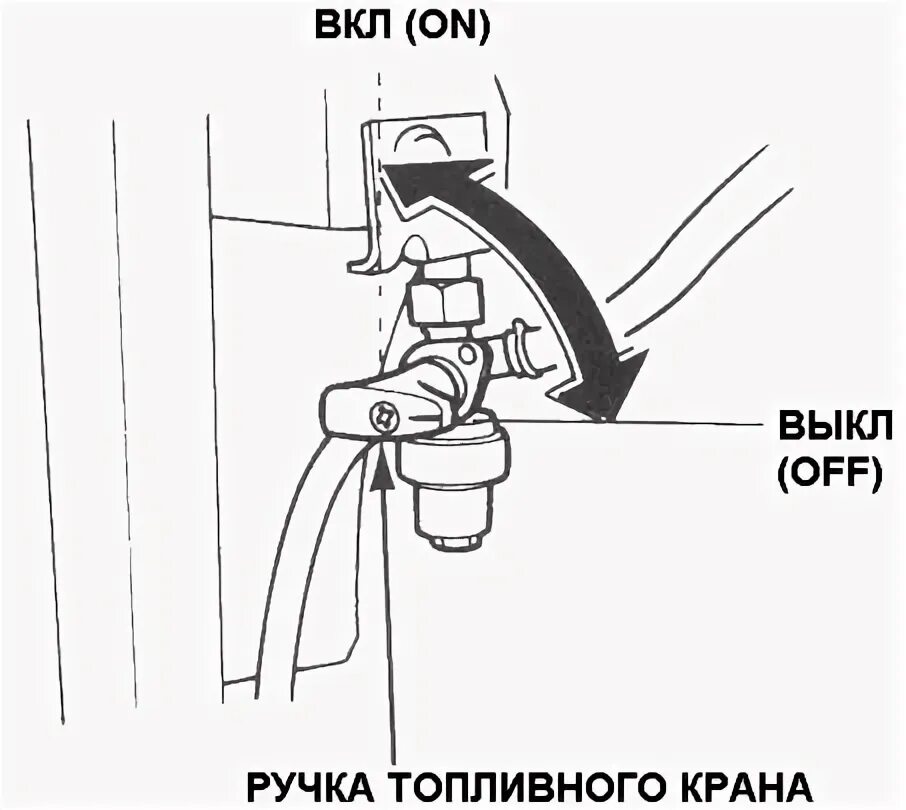 ВКЛ (ON)

ВЫКЛ (OFF)

РУЧКА ТОПЛИВНОГО КРАНА