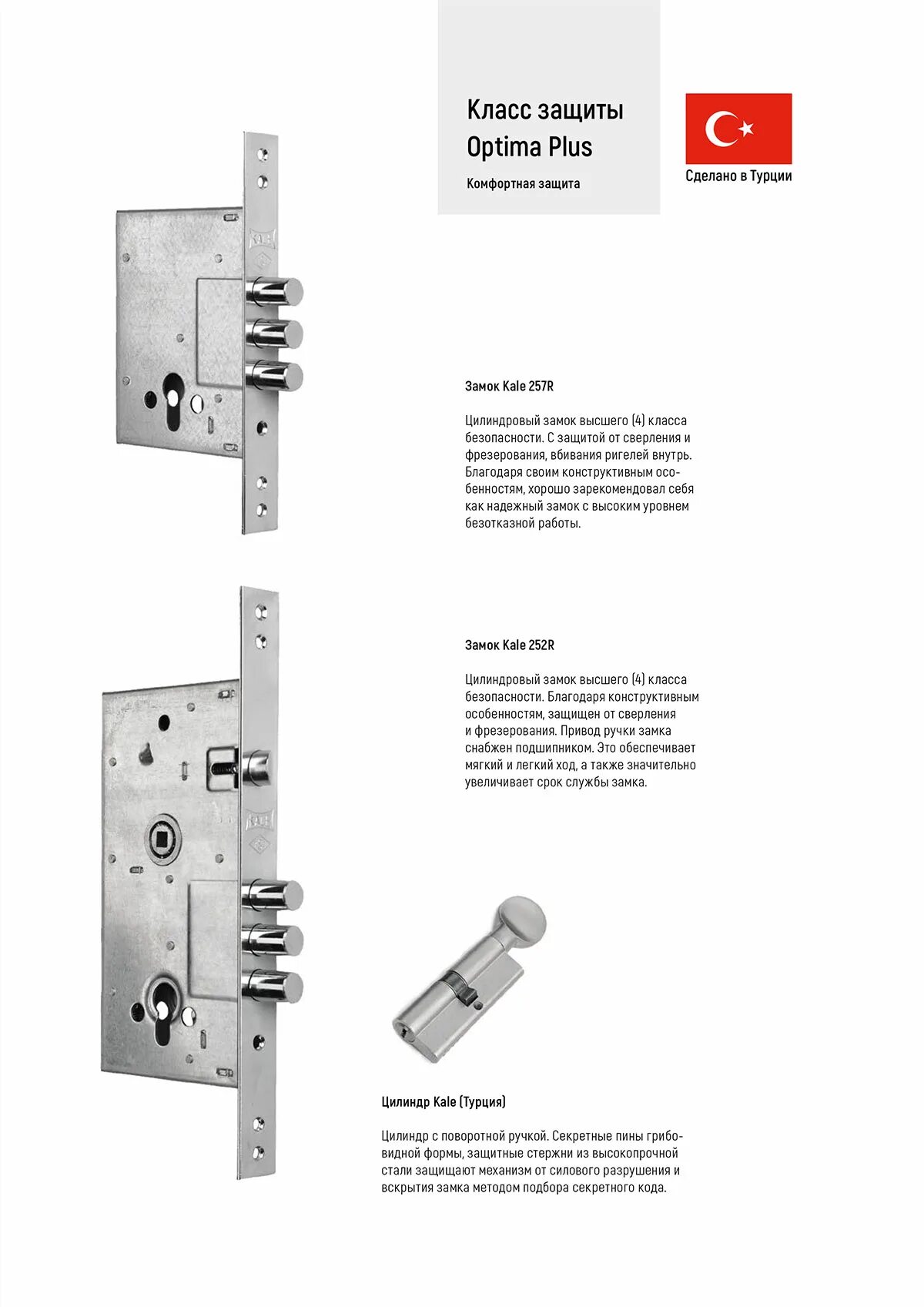 Класс защиты
Optima Plus

Комфортная защита

Сделано в Турции

Замок Kale 257R

Цилиндровый замок высшего (4) класса безопасности. С защитой от сверления и фрезерования, вбивания ригелей внутрь. Благодаря своим конструктивным особенностям, хорошо зарекомендовал себя как надежный замок с высоким уровнем безотказной работы.

Замок Kale 252R

Цилиндровый замок высшего (4) класса безопасности. Благодаря конструктивным особенностям, защищен от сверления и фрезерования. Привод ручки замка снабжен подшипником. Это обеспечивает мягкий и легкий ход, а также значительно увеличивает срок службы замка.

Цилиндр Kale (Турция)

Цилиндр с поворотной ручкой. Секретные пины грибовидной формы, защитные стержни из высокопрочной стали защищают механизм от силового разрушения и вскрытия замка методом подбора секретного кода.