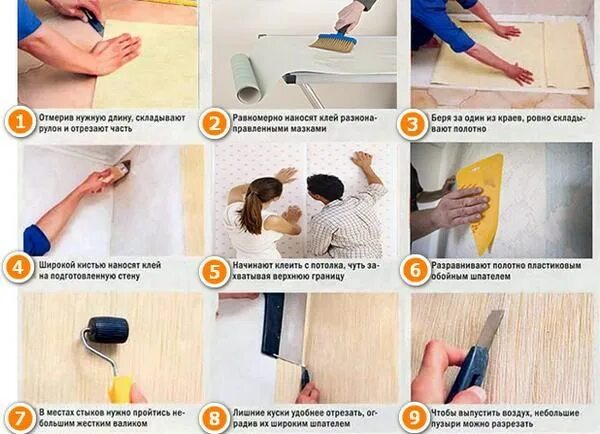 1 Отмерив нужную длину, складывают рулон и отрезают часть

2 Равномерно наносят клей разнонаправленными мазками

3 Беря за один из краев, ровно складывают полотно

4 Широкой кистью наносят клей на подготовленную стену

5 Начинают клеить с потолка, чуть захватывая верхнюю границу

6 Разравнивают полотно пластиковым обойным шпателем

7 В местах стыков нужно пройтись небольшим жестким валиком

8 Лишние куски удобнее отрезать, оградив их широким шпателем

9 Чтобы выпустить воздух, небольшие пузыри можно разрезать