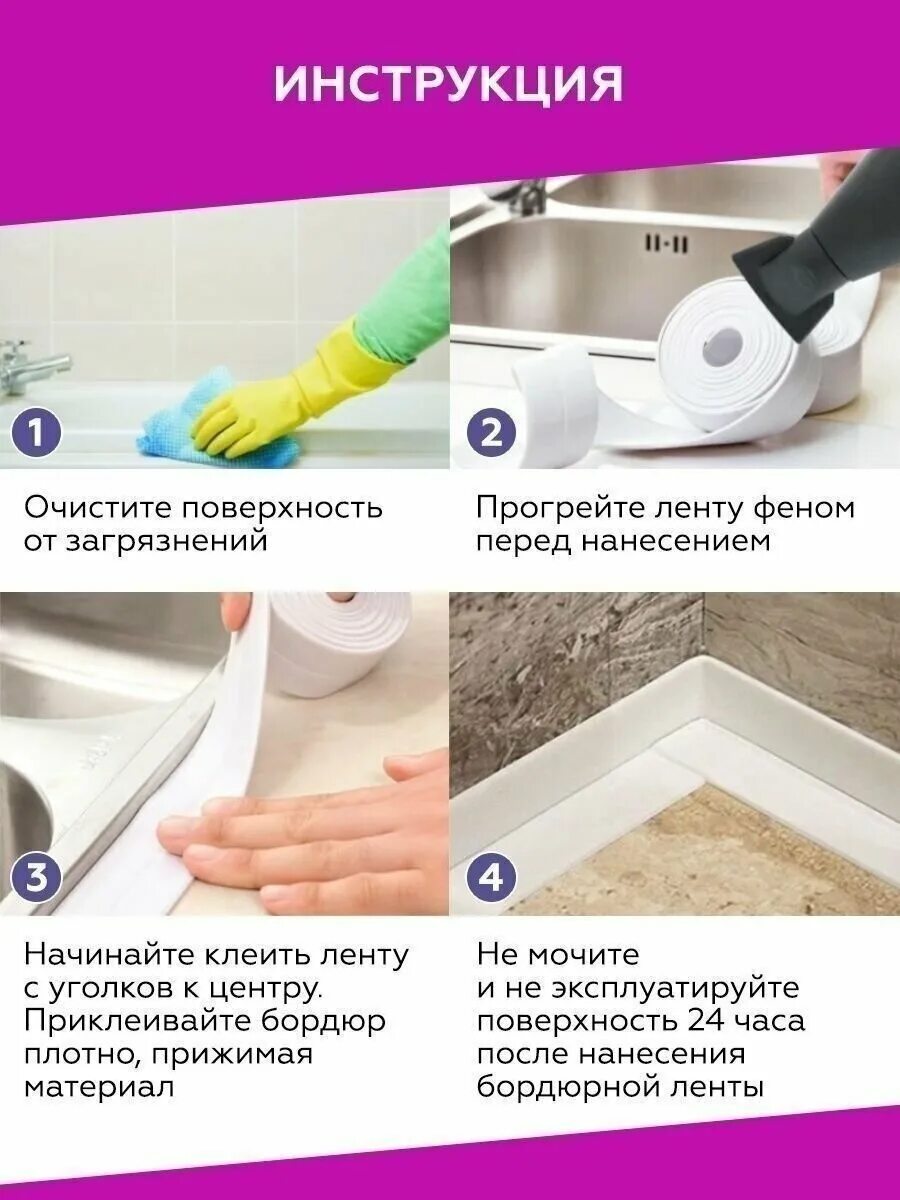 ИНСТРУКЦИЯ

1

Очистите поверхность от загрязнений

2

Прогрейте ленту феном перед нанесением

3

Начинайте клеить ленту с уголков к центру. Приклеивайте бордюр плотно, прижимая материал

4

Не мочите и не эксплуатируйте поверхность 24 часа после нанесения бордюрной ленты