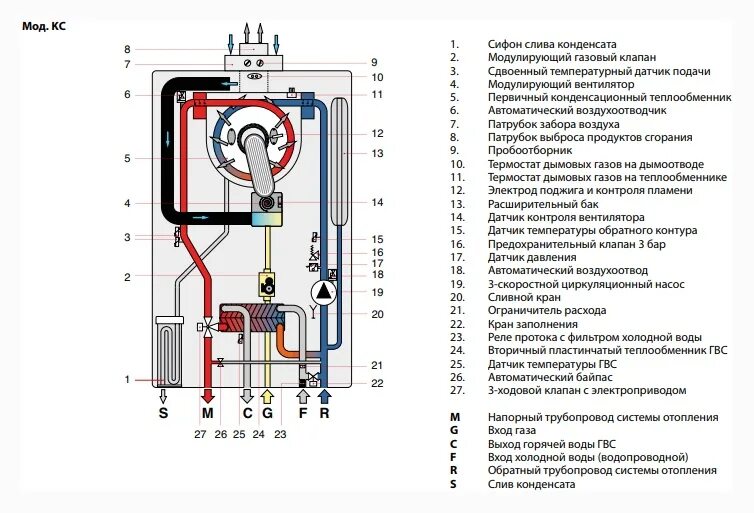 Мод. КС

8
7
6
5
4
3
2
1
9
10
11
12
13
14
15
16
17
18
19
20
21
22

S M C G F R
27 26 25 24 23

1. Сифон слива конденсата
2. Модулирующий газовый клапан
3. Сдвоенный температурный датчик подачи
4. Модулирующий вентилятор
5. Первичный конденсационный теплообменник
6. Автоматический воздухоотводчик
7. Патрубок забора воздуха
8. Патрубок выброса продуктов сгорания
9. Пробоотборник
10. Термостат дымовых газов на дымоотводе
11. Термостат дымовых газов на теплообменнике
12. Электрод поджига и контроля пламени
13. Расширительный бак
14. Датчик контроля вентилятора
15. Датчик температуры обратного контура
16. Предохранительный клапан 3 бар
17. Датчик давления
18. Автоматический воздухоотвод
19. 3-скоростной циркуляционный насос
20. Сливной кран
21. Ограничитель расхода
22. Кран заполнения
23. Реле протока с фильтром холодной воды
24. Вторичный пластинчатый теплообменник ГВС
25. Датчик температуры ГВС
26. Автоматический байпас
27. 3-ходовой клапан с электроприводом

M Напорный трубопровод системы отопления
G Вход газа
C Выход горячей воды ГВС
F Вход холодной воды (водопроводной)
R Обратный трубопровод системы отопления
S Слив конденсата