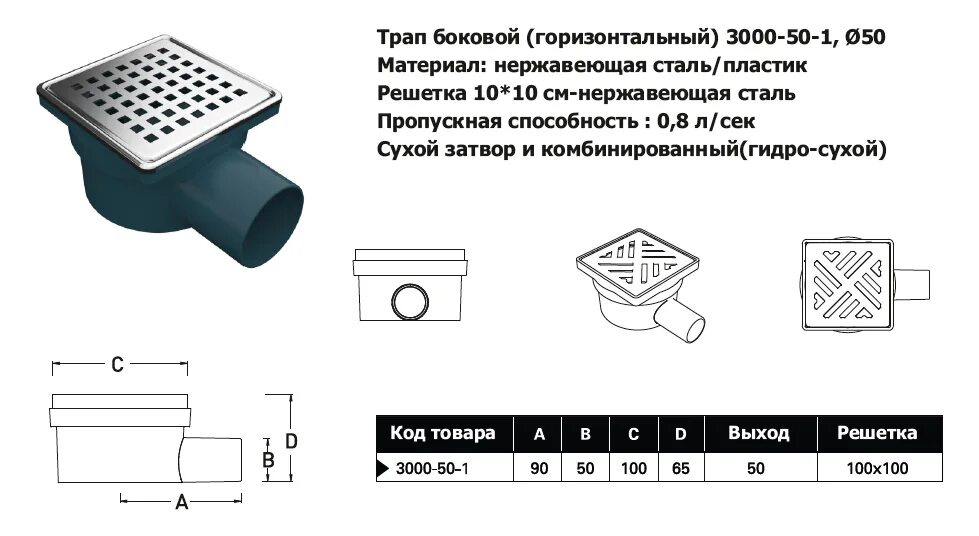 Трап боковой (горизонтальный) 3000-50-1, Ø50
Материал: нержавеющая сталь/пластик
Решетка 10*10 см-нержавеющая сталь
Пропускная способность : 0,8 л/сек
Сухой затвор и комбинированный(гидро-сухой)

C

D

B

A

| Код товара | A | B | C | D | Выход | Решетка |
|---|---|---|---|---|---|---|
| 3000-50-1 | 90 | 50 | 100 | 65 | 50 | 100x100 |