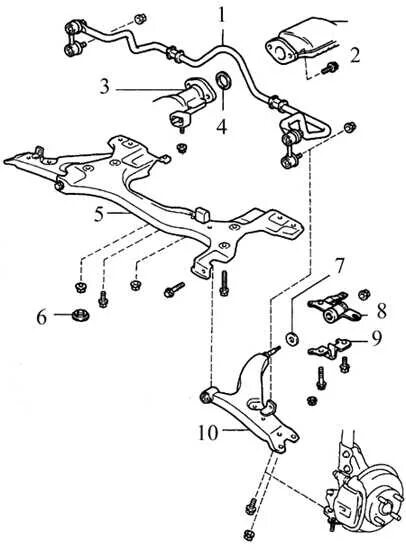 1
2
3
4
5
6
7
8
9
10