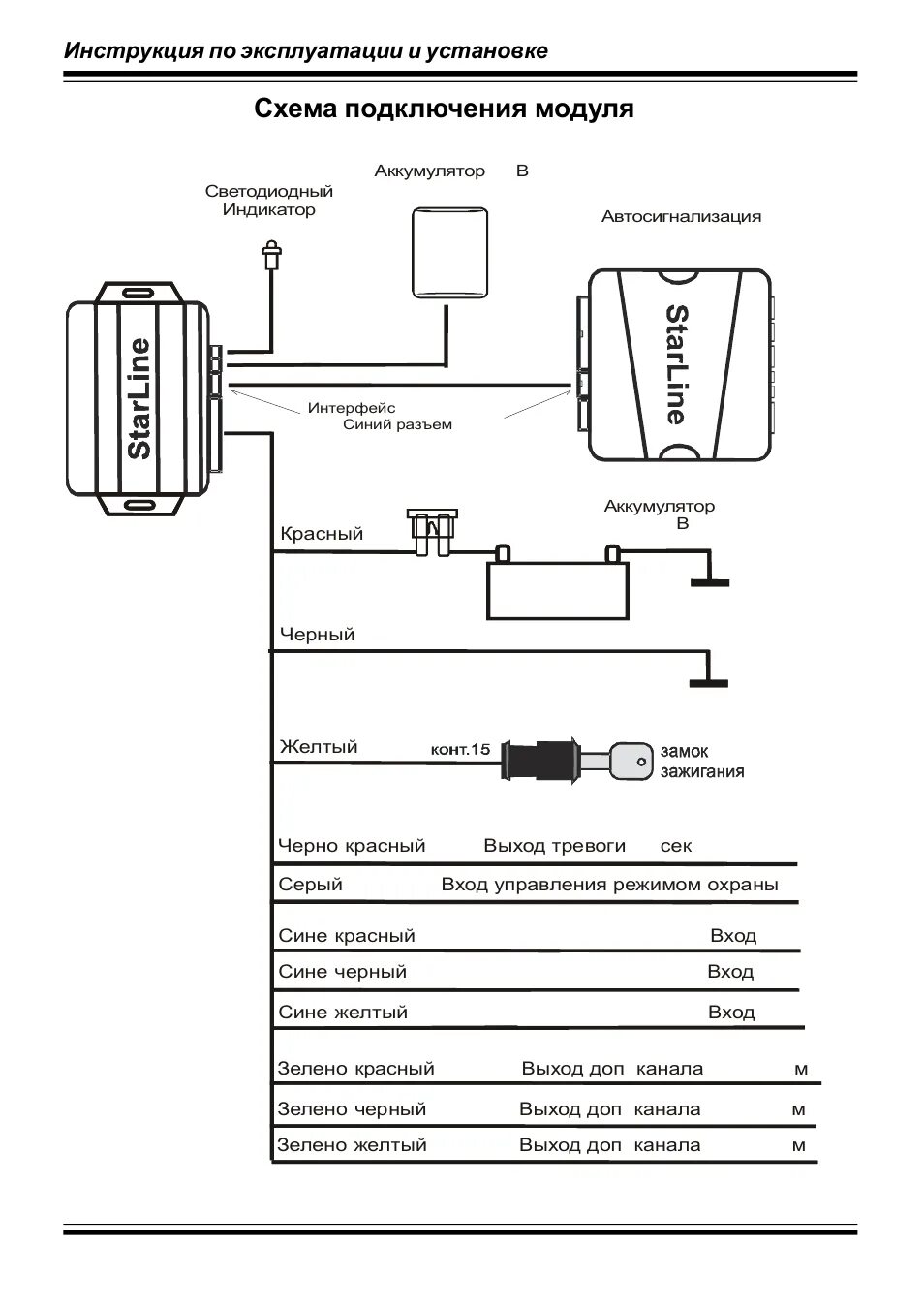 Инструкция по эксплуатации и установке

Схема подключения модуля

Светодиодный Индикатор

Аккумулятор В

Автосигнализация

StarLine

StarLine

Интерфейс Синий разъем

Красный

Аккумулятор В

Черный

Желтый

конт.15

замок зажигания

Черно красный Выход тревоги сек

Серый Вход управления режимом охраны

Сине красный Вход

Сине черный Вход

Сине желтый Вход

Зелено красный Выход доп канала м

Зелено черный Выход доп канала м

Зелено желтый Выход доп канала м