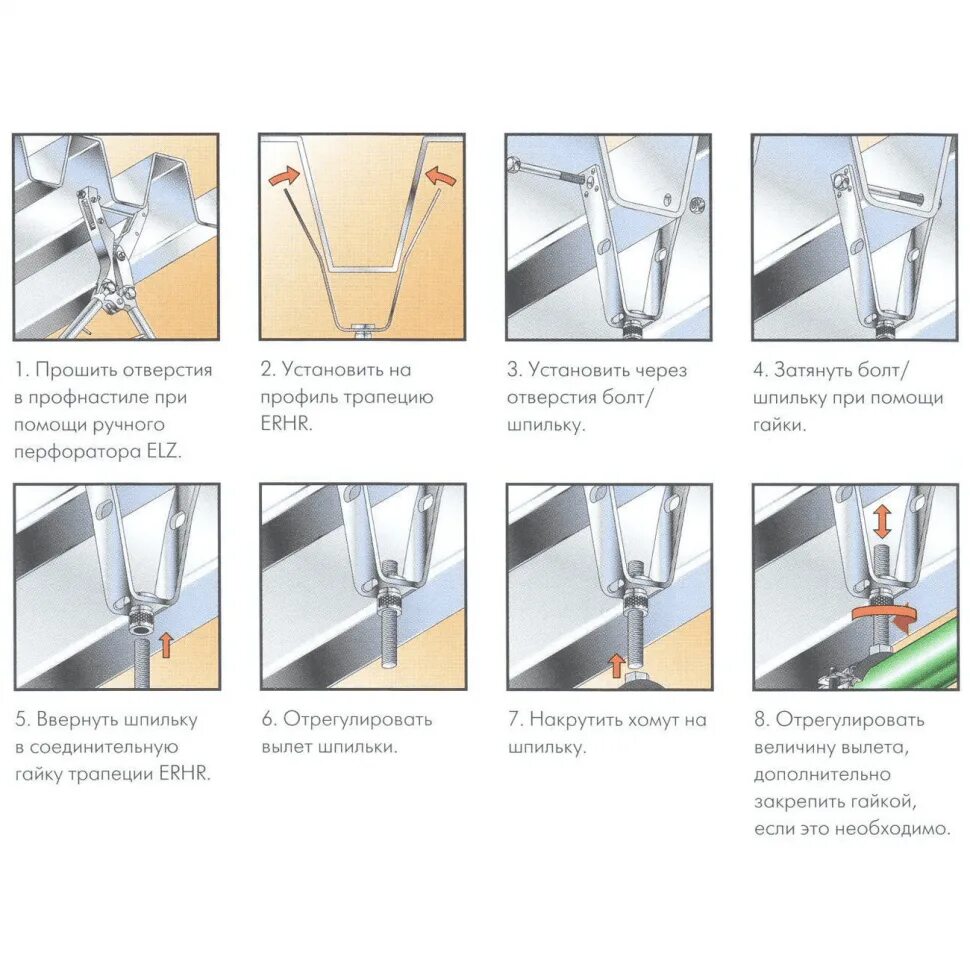 1. Прошить отверстия в профнастиле при помощи ручного перфоратора ELZ.

2. Установить на профиль трапецию ERHR.

3. Установить через отверстия болт/шпильку.

4. Затянуть болт/шпильку при помощи гайки.

5. Ввернуть шпильку в соединительную гайку трапеции ERHR.

6. Отрегулировать вылет шпильки.

7. Накрутить хомут на шпильку.

8. Отрегулировать величину вылета, дополнительно закрепить гайкой, если это необходимо.