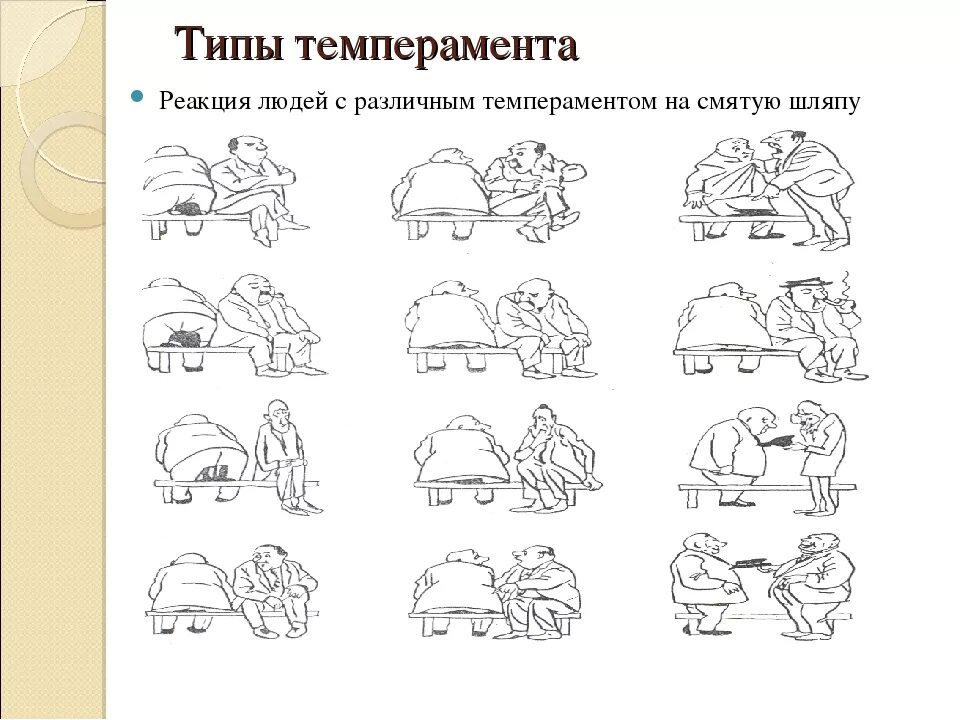 Типы темперамента

Реакция людей с различным темпераментом на смятую шляпу