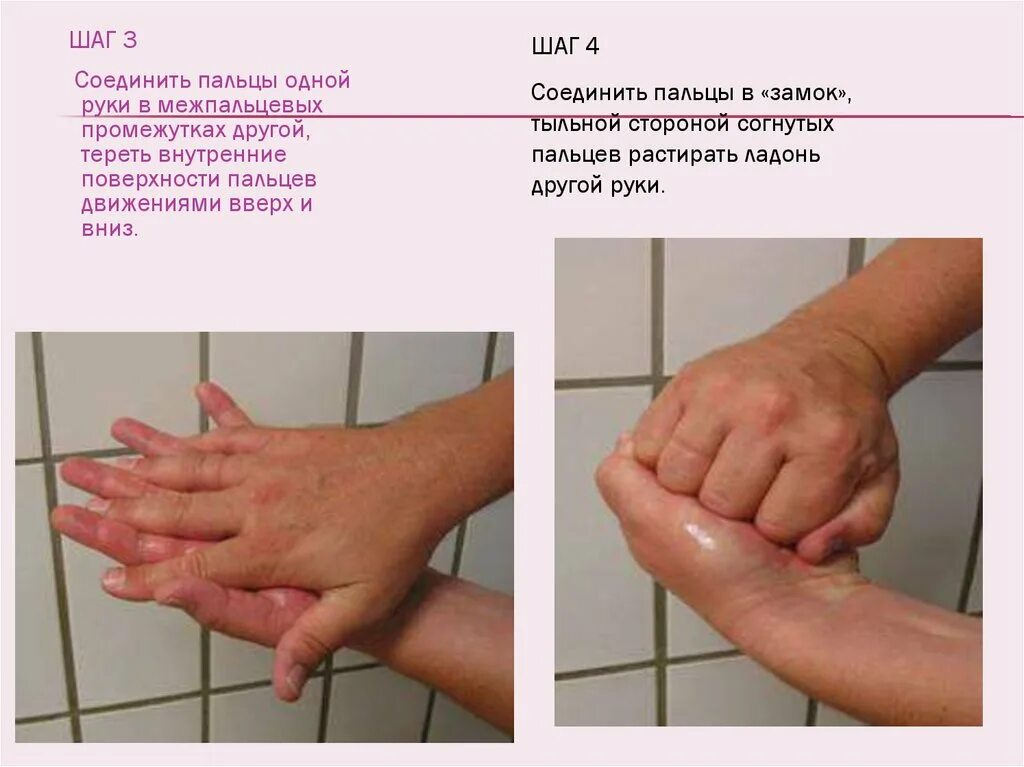 ШАГ 3

Соединить пальцы одной руки в межпальцевых промежутках другой, тереть внутренние поверхности пальцев движениями вверх и вниз.

ШАГ 4

Соединить пальцы в «замок», тыльной стороной согнутых пальцев растирать ладонь другой руки.