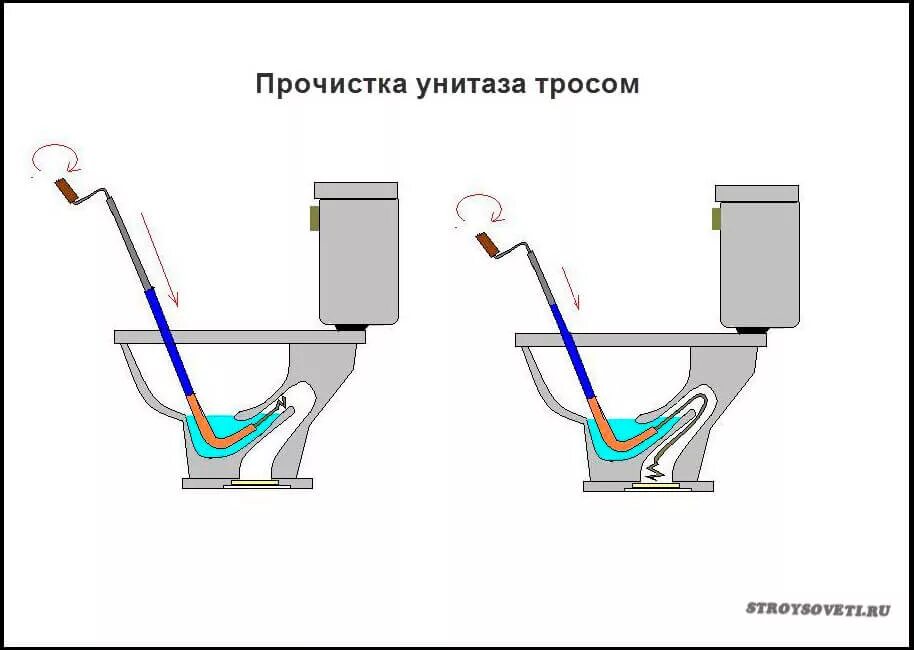 Прочистка унитаза тросом

STROYSOVETI.RU