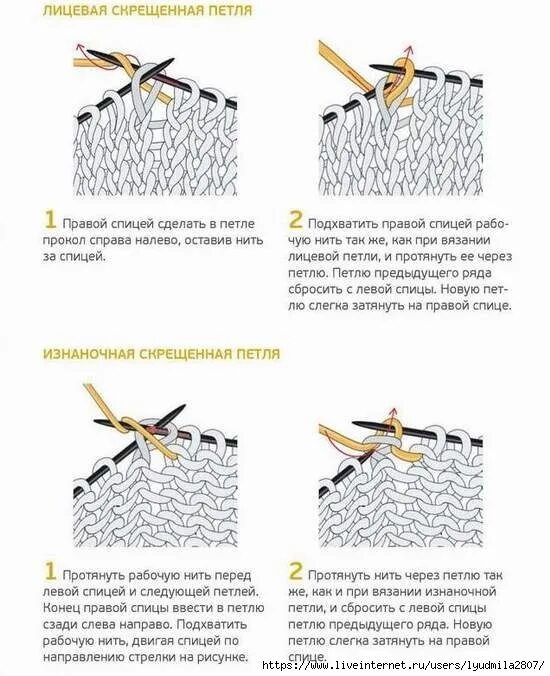 ЛИЦЕВАЯ СКРЕЩЕННАЯ ПЕТЛЯ

1 Правой спицей сделать в петле прокол справа налево, оставив нить за спицей.

2 Подхватить правой спицей рабочую нить так же, как при вязании лицевой петли, и протянуть ее через петлю. Петлю предыдущего ряда сбросить с левой спицы. Новую петлю слегка затянуть на правой спице.

ИЗНАНОЧНАЯ СКРЕЩЕННАЯ ПЕТЛЯ

1 Протянуть рабочую нить перед левой спицей и следующей петлей. Конец правой спицы ввести в петлю сзади слева направо. Подхватить рабочую нить, двигая спицей по направлению стрелки на рисунке.

2 Протянуть нить через петлю так же, как и при вязании изнаночной петли, и сбросить с левой спицы петлю предыдущего ряда. Новую петлю слегка затянуть на правой спице.

https://www.liveinternet.ru/users/lyudmila2807/