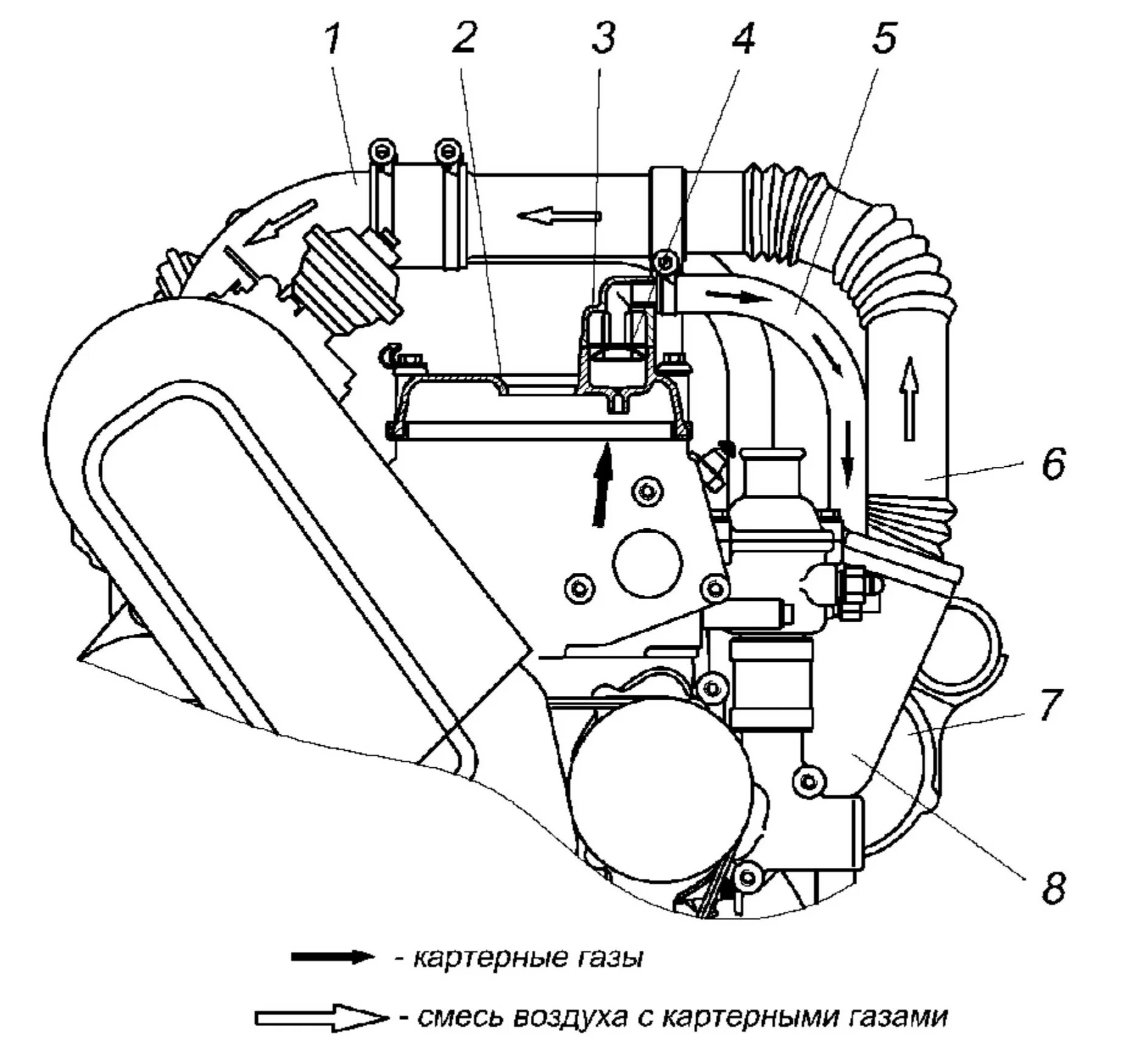 1
2
3
4
5
6
7
8

- картерные газы

- смесь воздуха с картерными газами