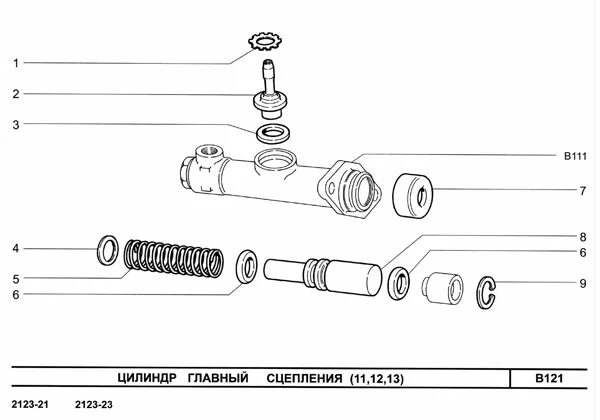 1
2
3
B111
7
4
5
6
8
6
9

ЦИЛИНДР ГЛАВНЫЙ СЦЕПЛЕНИЯ (11,12,13)
B121

2123-21 2123-23