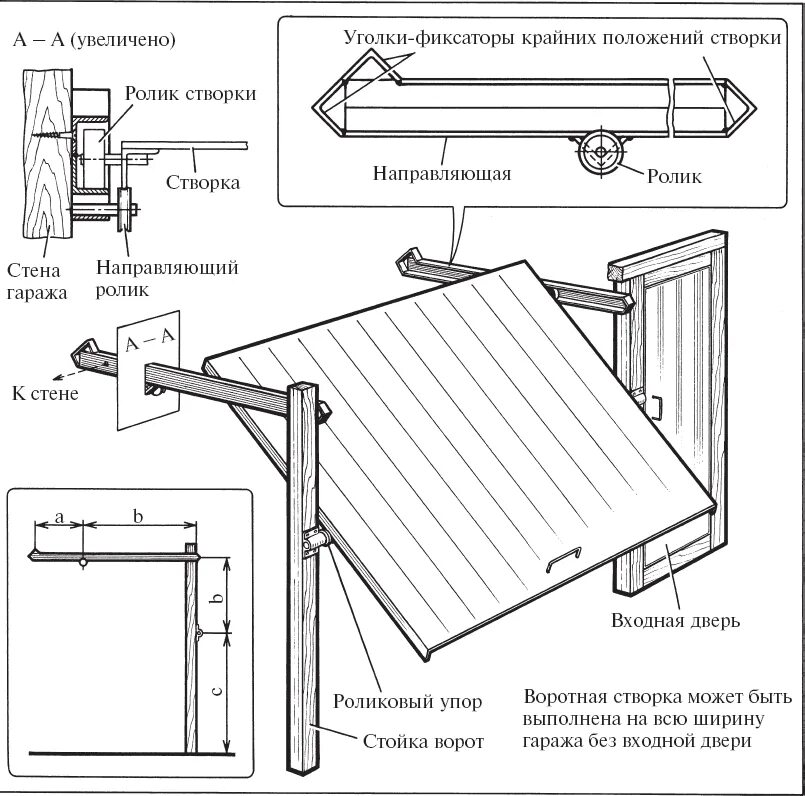 А – А (увеличено)

Ролик створки

Створка

Стена гаража

Направляющий ролик

Уголки-фиксаторы крайних положений створки

Направляющая

Ролик

А – А

К стене

a

b

b

c

Входная дверь

Роликовый упор

Стойка ворот

Воротная створка может быть выполнена на всю ширину гаража без входной двери