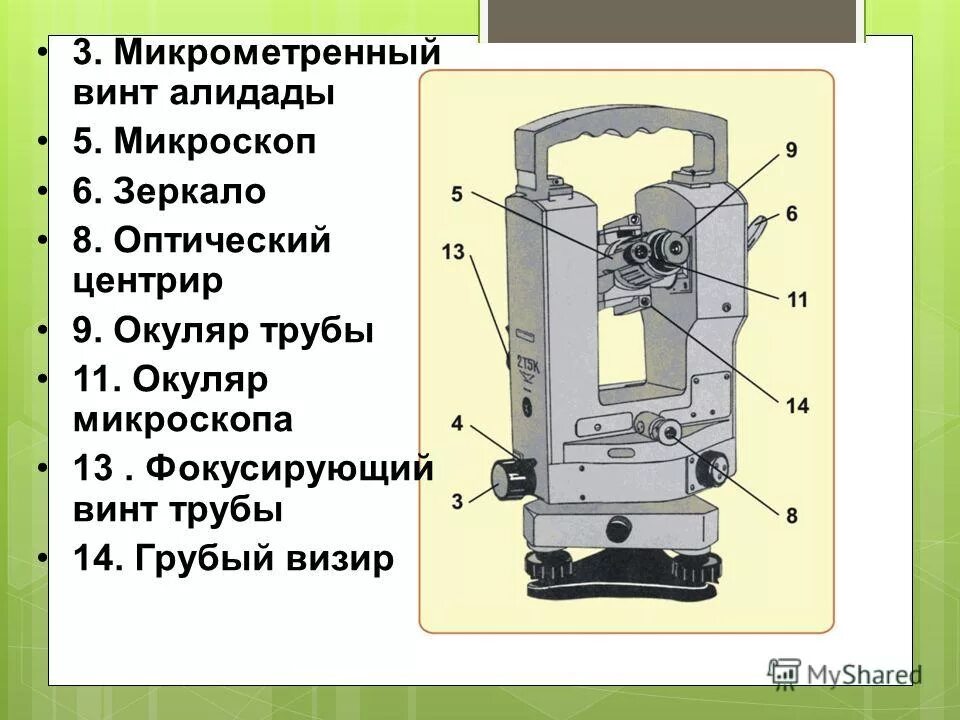 • 3. Микрометренный винт алидады
• 5. Микроскоп
• 6. Зеркало
• 8. Оптический центрир
• 9. Окуляр трубы
• 11. Окуляр микроскопа
• 13 . Фокусирующий винт трубы
• 14. Грубый визир

9
5
6
13
11
2Т5К
14
4
3
8

MyShared