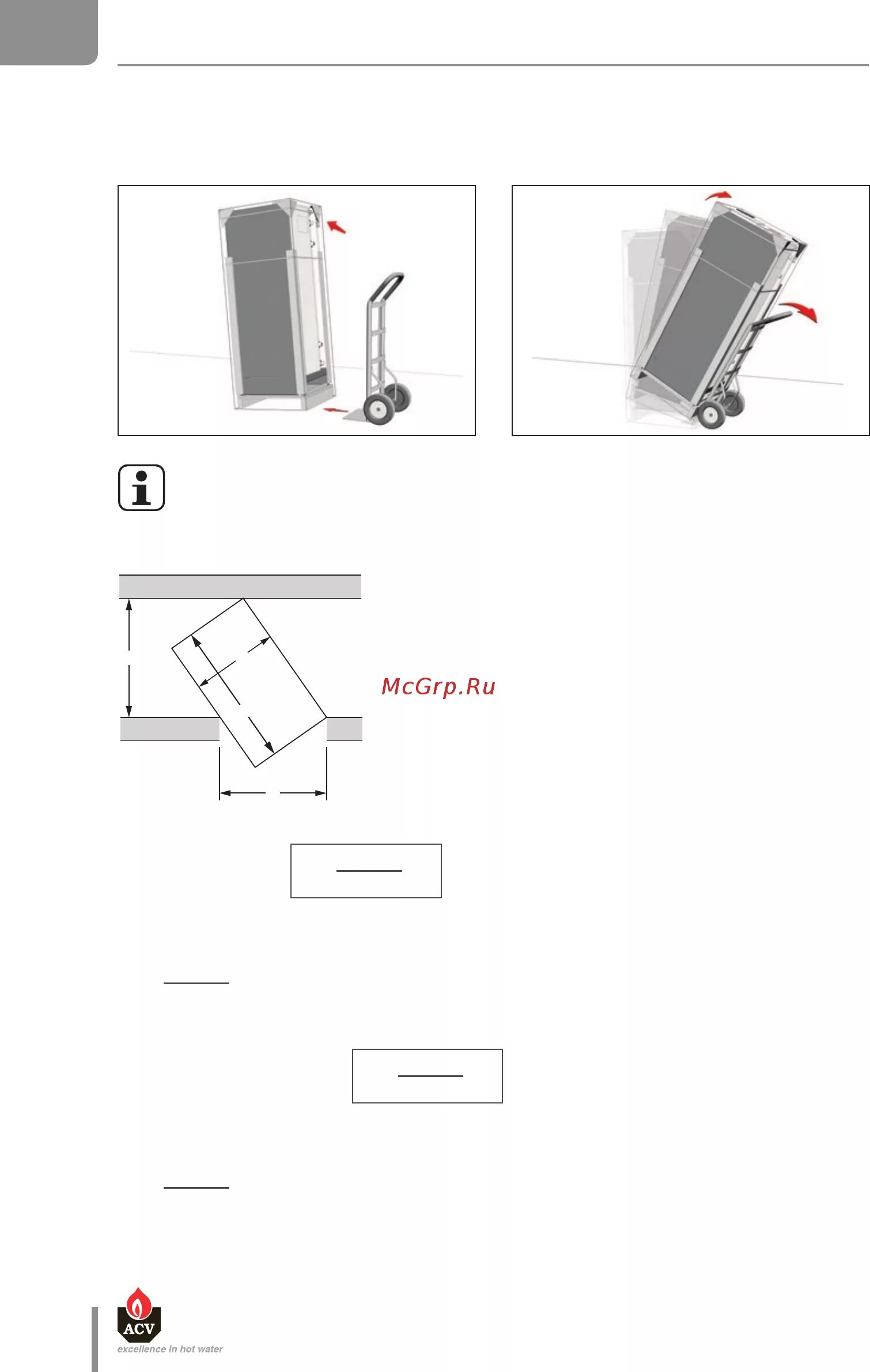 McGrp.Ru

ACV
excellence in hot water