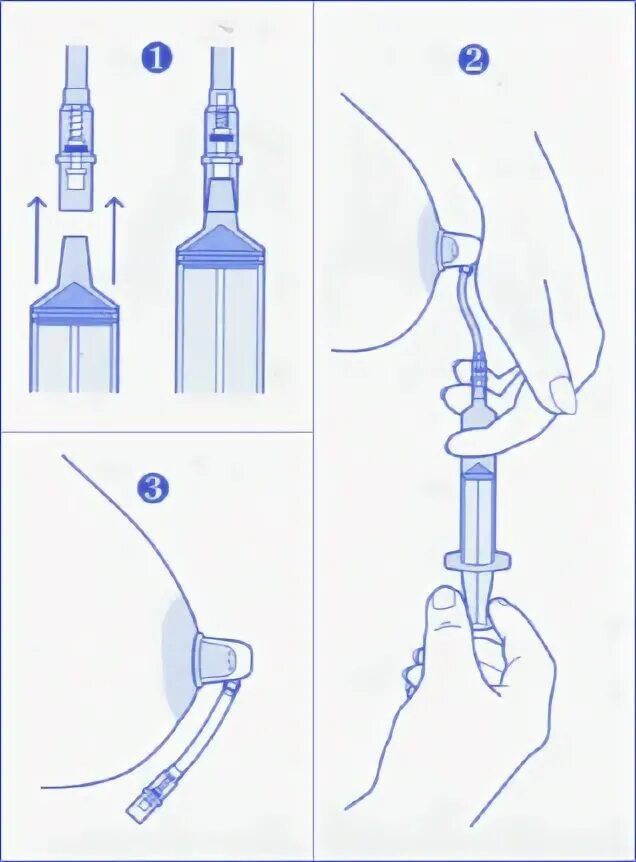 1

2

3