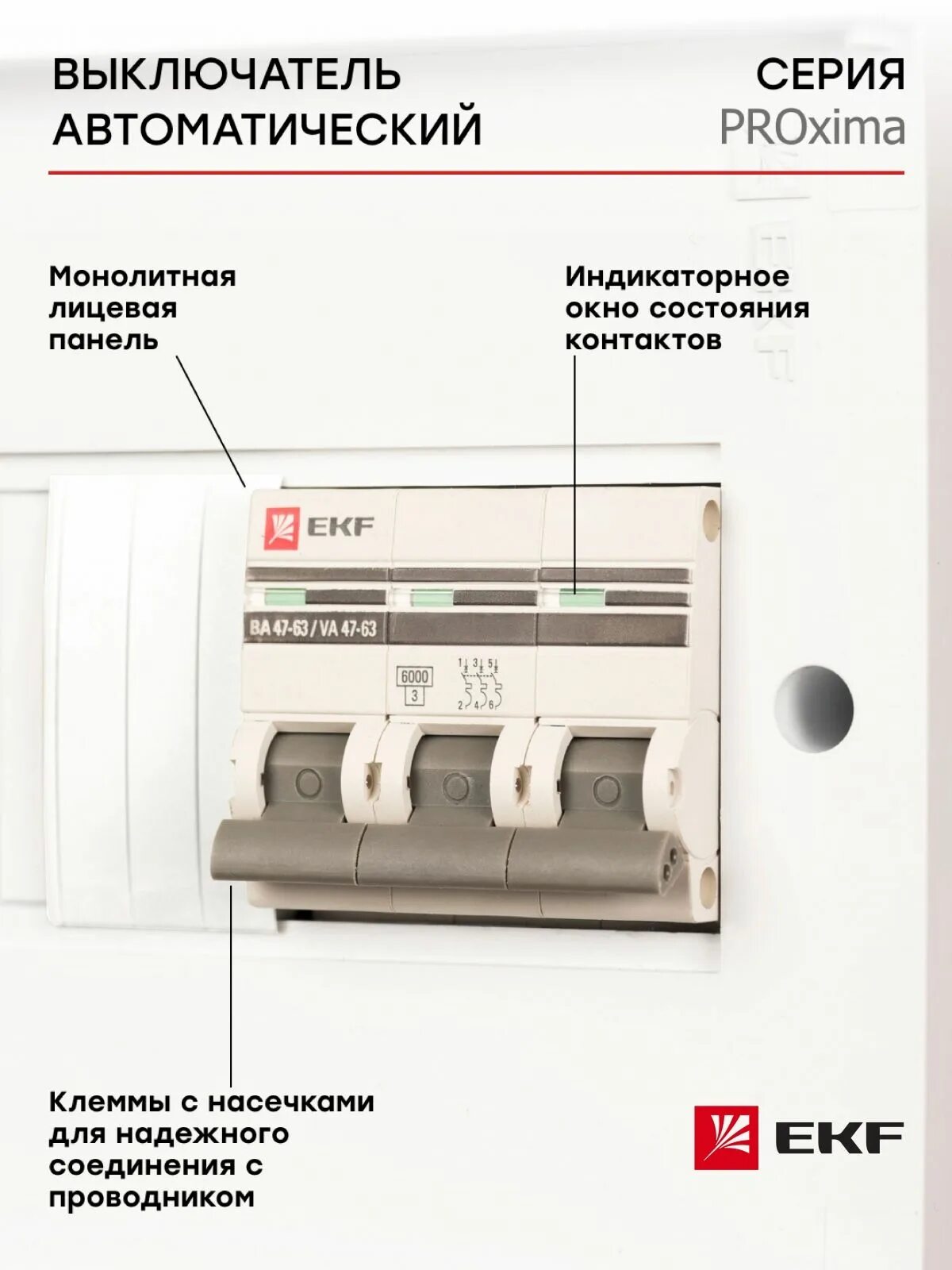 ВЫКЛЮЧАТЕЛЬ АВТОМАТИЧЕСКИЙ

СЕРИЯ PROxima

Монолитная лицевая панель

Индикаторное окно состояния контактов

EKF

ВА 47-63 / VA 47-63

6000
3

1 3 5
2 4 6

Клеммы с насечками для надежного соединения с проводником

EKF