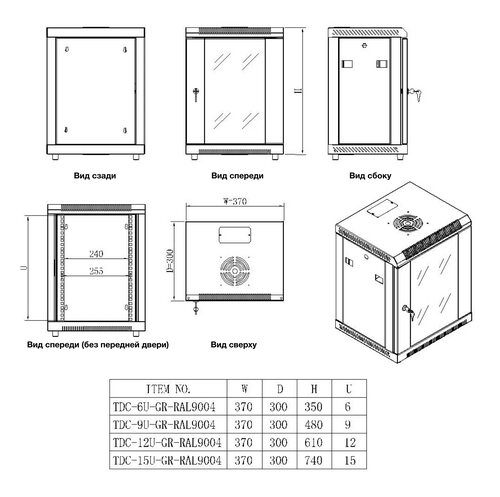 H

Вид сзади

Вид спереди

Вид сбоку

U

240

255

W=370

D=300

Вид спереди (без передней двери)

Вид сверху

| ITEM NO. | W | D | H | U |
|---|---|---|---|---|
| TDC-6U-GR-RAL9004 | 370 | 300 | 350 | 6 |
| TDC-9U-GR-RAL9004 | 370 | 300 | 480 | 9 |
| TDC-12U-GR-RAL9004 | 370 | 300 | 610 | 12 |
| TDC-15U-GR-RAL9004 | 370 | 300 | 740 | 15 |