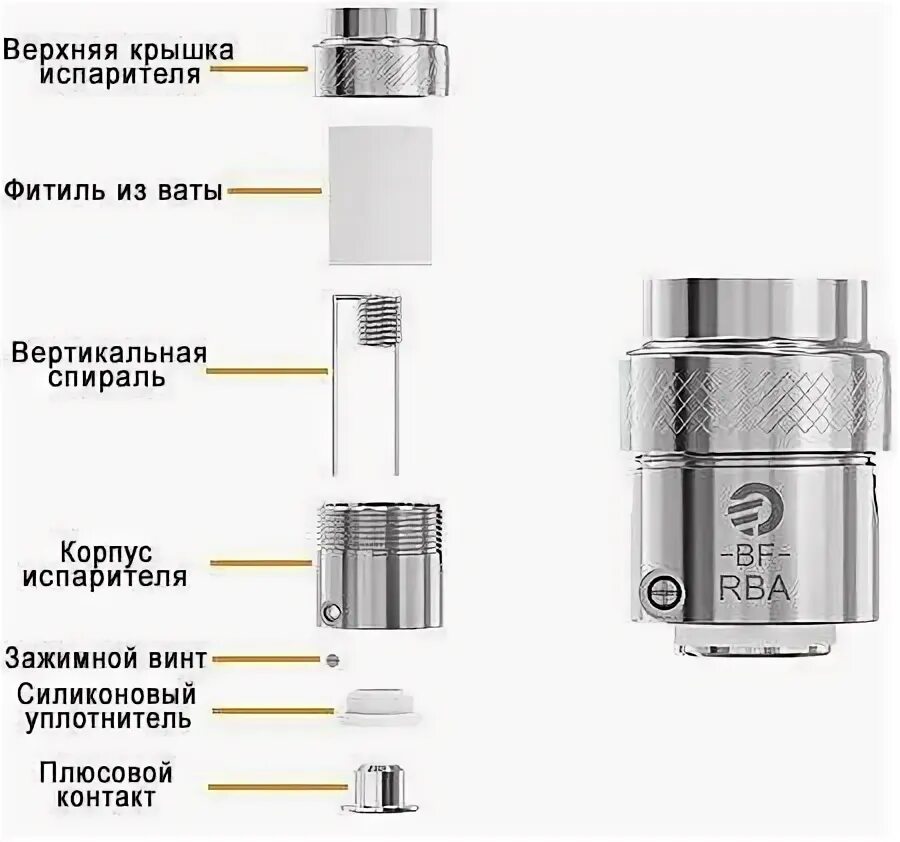 Верхняя крышка испарителя

Фитиль из ваты

Вертикальная спираль

Корпус испарителя

Зажимной винт

Силиконовый уплотнитель

Плюсовой контакт

-BF-
RBA