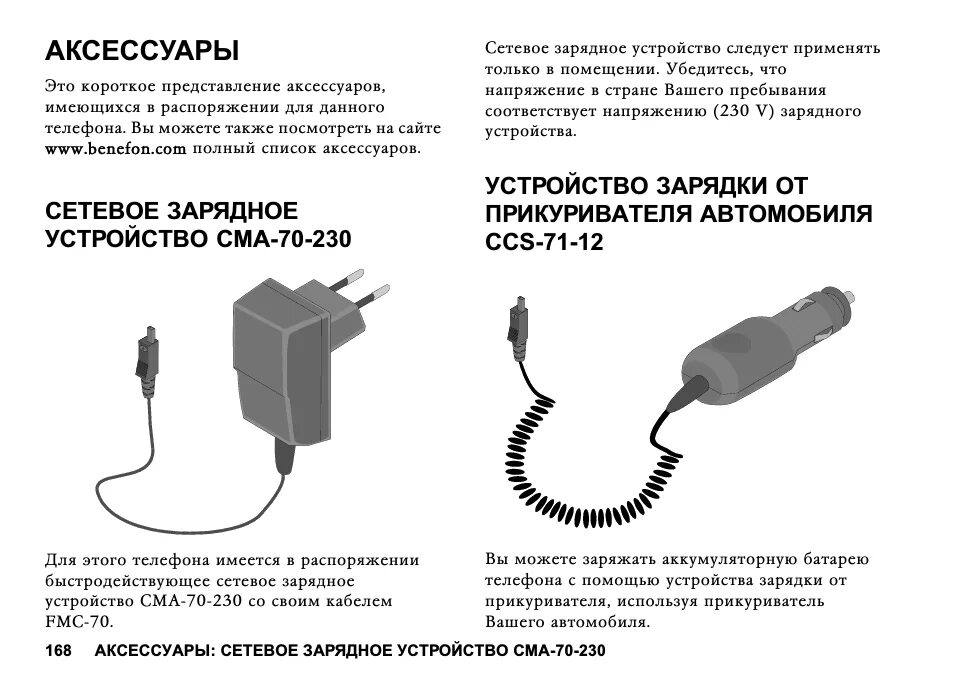 АКСЕССУАРЫ

Это короткое представление аксессуаров, имеющихся в распоряжении для данного телефона. Вы можете также посмотреть на сайте www.benefon.com полный список аксессуаров.

СЕТЕВОЕ ЗАРЯДНОЕ УСТРОЙСТВО CMA-70-230

Для этого телефона имеется в распоряжении быстродействующее сетевое зарядное устройство CMA-70-230 со своим кабелем FMC-70.

Сетевое зарядное устройство следует применять только в помещении. Убедитесь, что напряжение в стране Вашего пребывания соответствует напряжению (230 V) зарядного устройства.

УСТРОЙСТВО ЗАРЯДКИ ОТ ПРИКУРИВАТЕЛЯ АВТОМОБИЛЯ CCS-71-12

Вы можете заряжать аккумуляторную батарею телефона с помощью устройства зарядки от прикуривателя, используя прикуриватель Вашего автомобиля.

168 АКСЕССУАРЫ: СЕТЕВОЕ ЗАРЯДНОЕ УСТРОЙСТВО CMA-70-230