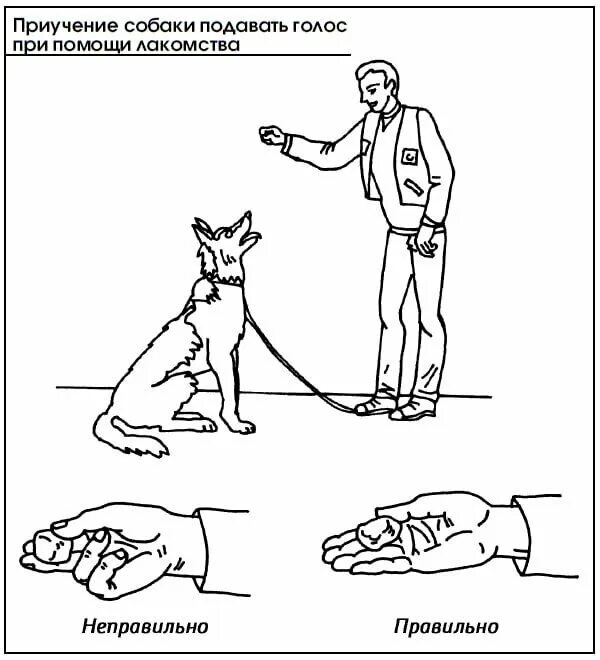 Приучение собаки подавать голос при помощи лакомства

Неправильно

Правильно