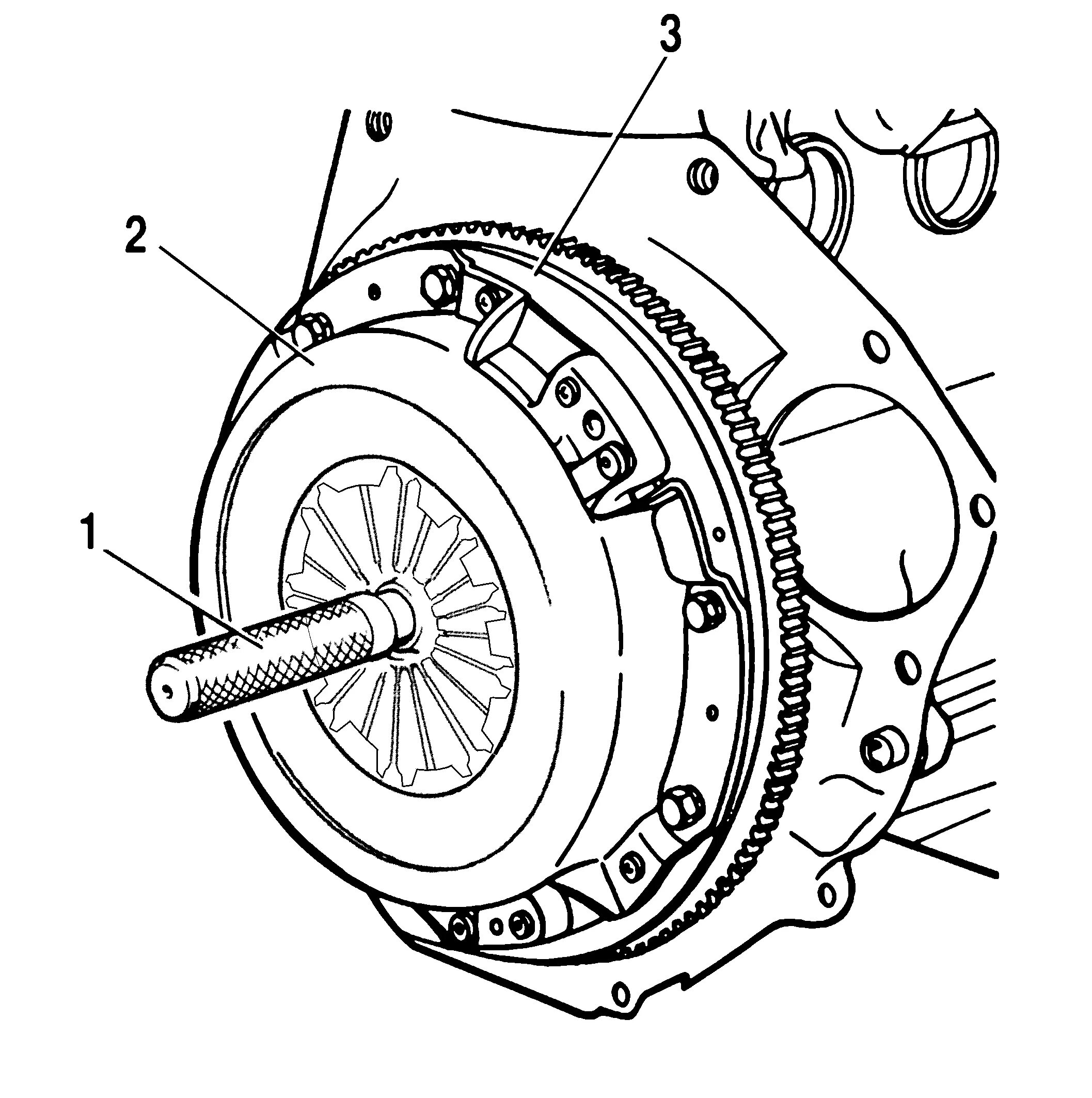 3
2
1