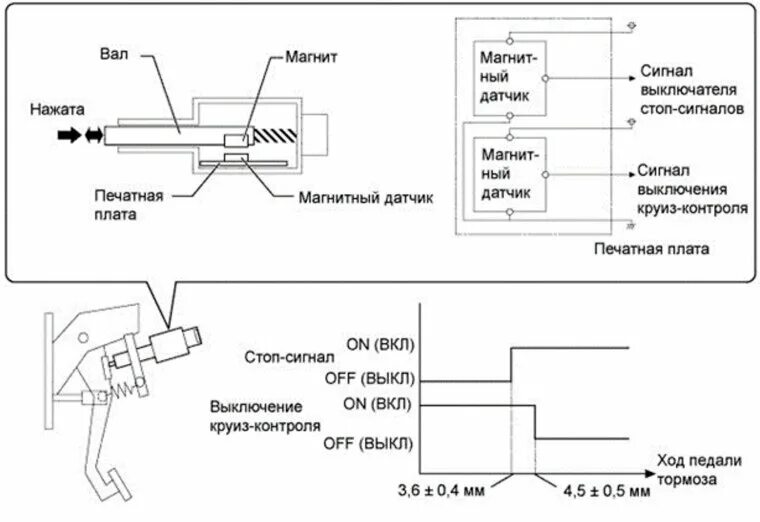 Вал

Магнит

Нажата

Печатная плата

Магнитный датчик

Магнитный датчик

Сигнал выключателя стоп-сигналов

Магнитный датчик

Сигнал выключения круиз-контроля

Печатная плата

Стоп-сигнал

ON (ВКЛ)

OFF (ВЫКЛ)

Выключение круиз-контроля

ON (ВКЛ)

OFF (ВЫКЛ)

Ход педали тормоза

3,6 ± 0,4 мм

4,5 ± 0,5 мм