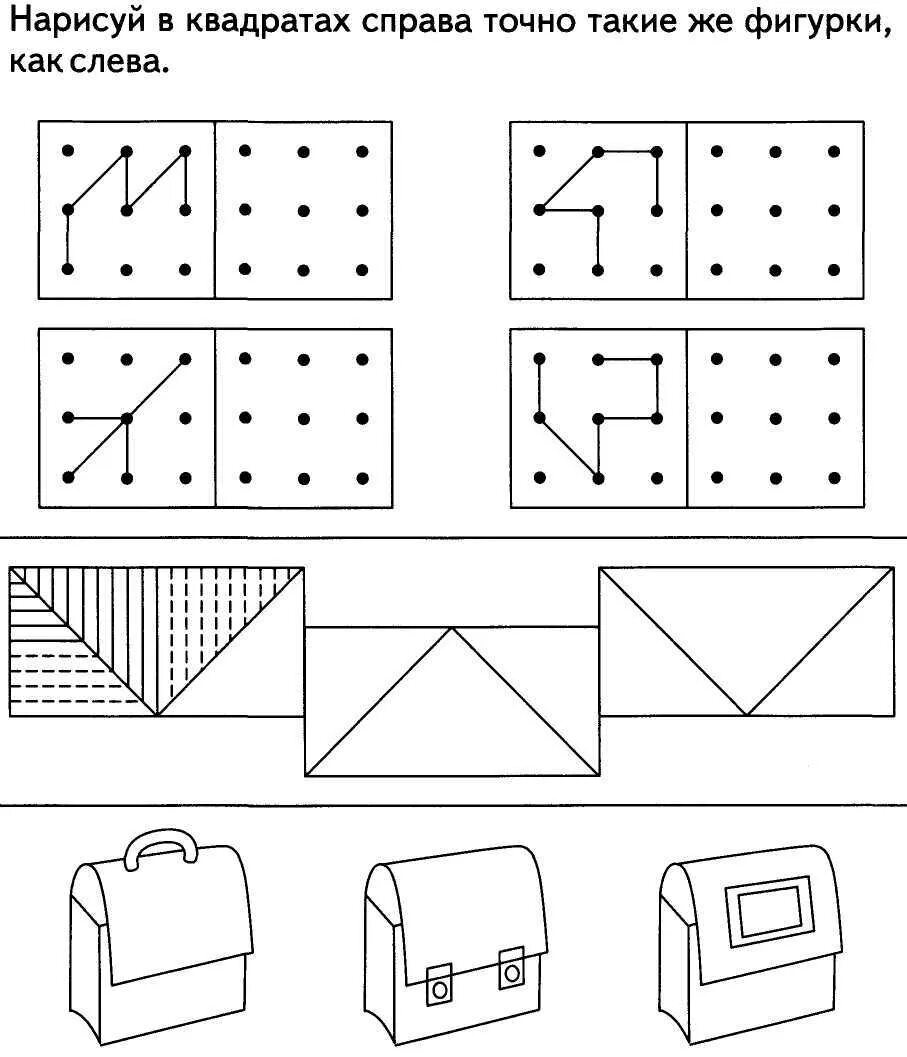 Нарисуй в квадратах справа точно такие же фигурки, как слева.