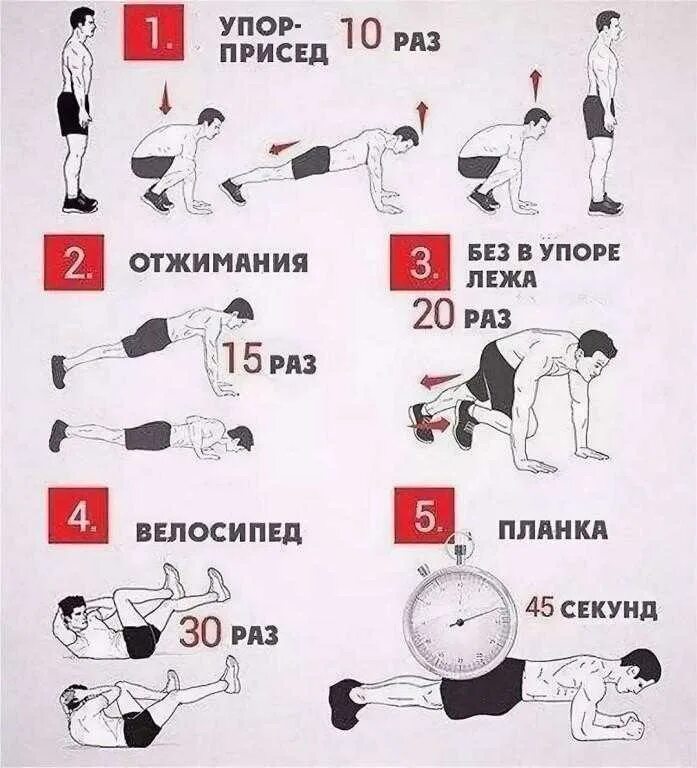 1. УПОР-ПРИСЕД 10 РАЗ

2. ОТЖИМАНИЯ

15 РАЗ

3. БЕЗ В УПОРЕ ЛЕЖА

20 РАЗ

4. ВЕЛОСИПЕД

30 РАЗ

5. ПЛАНКА

45 СЕКУНД