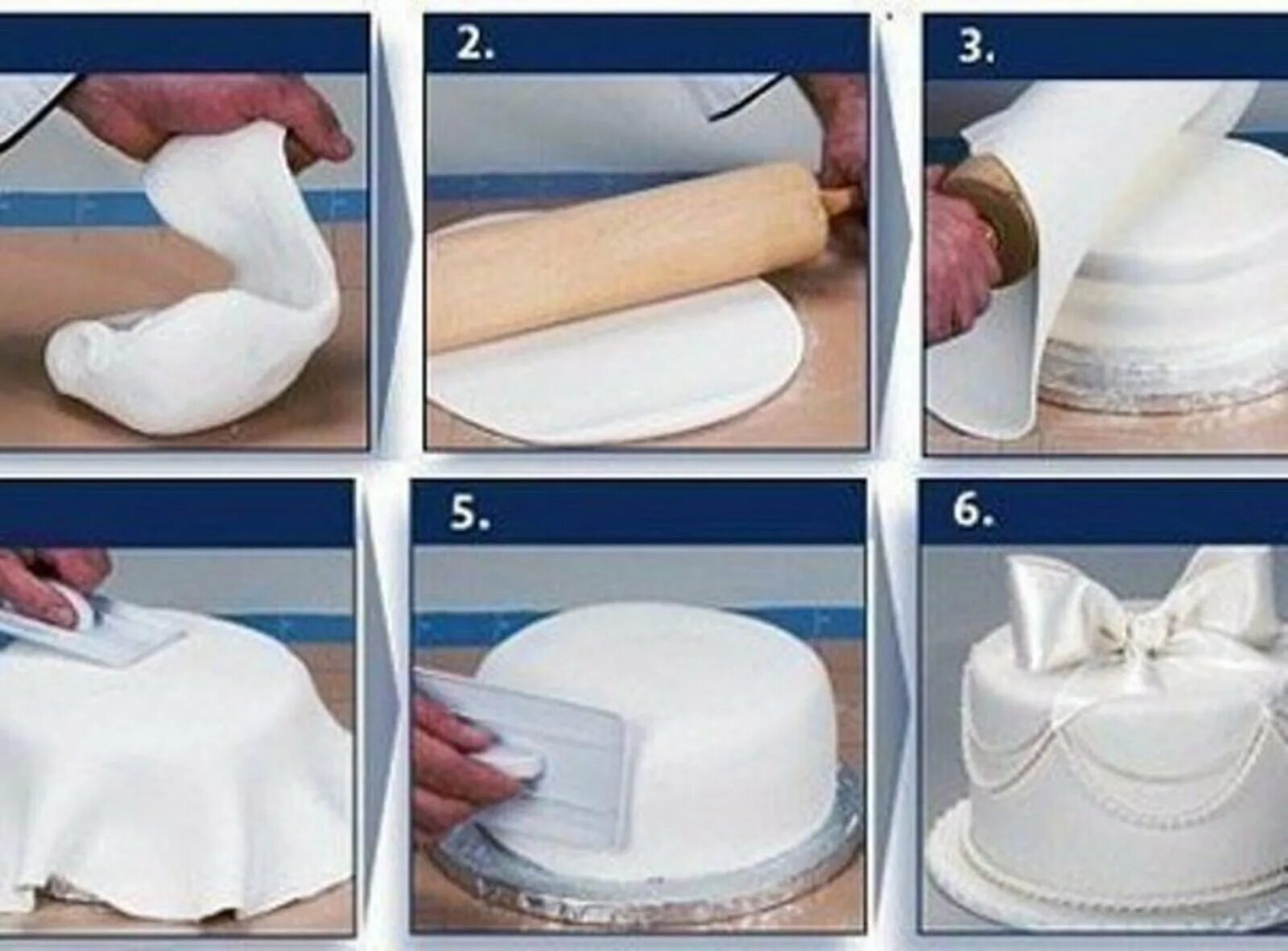 2.

3.

5.

6.