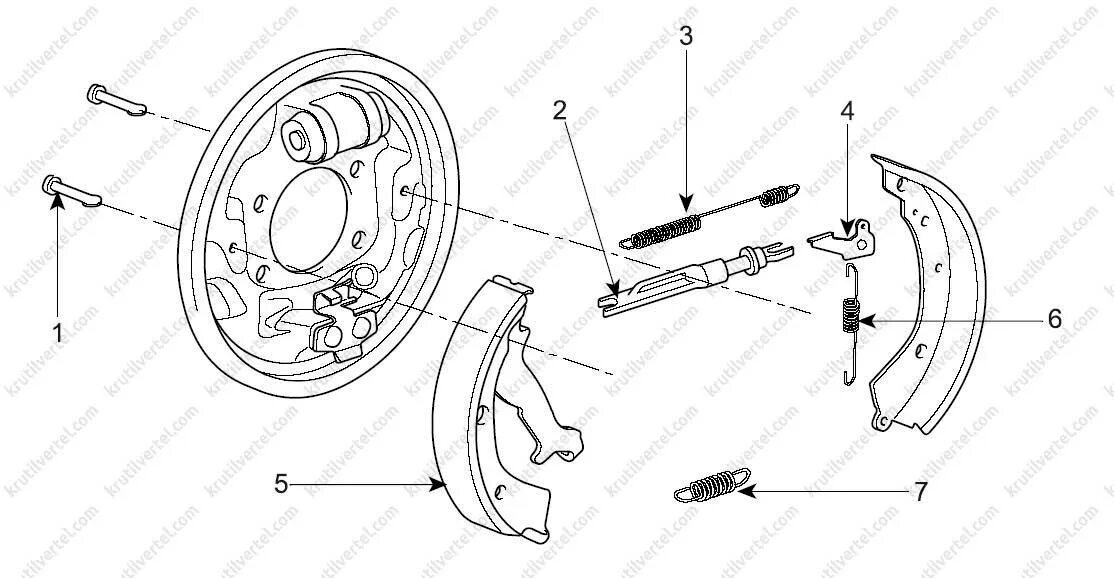 3
2
4
1
6
5
7
krutilvertel.com