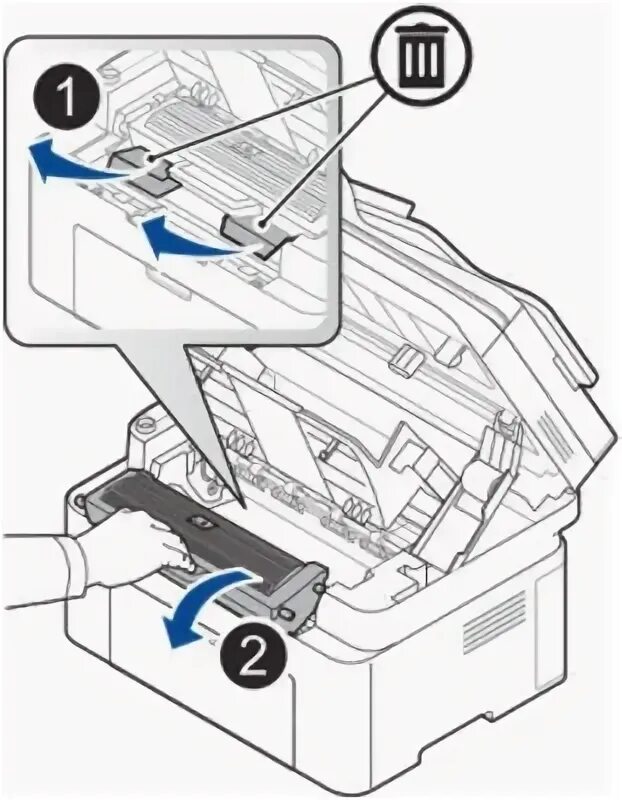 1

2