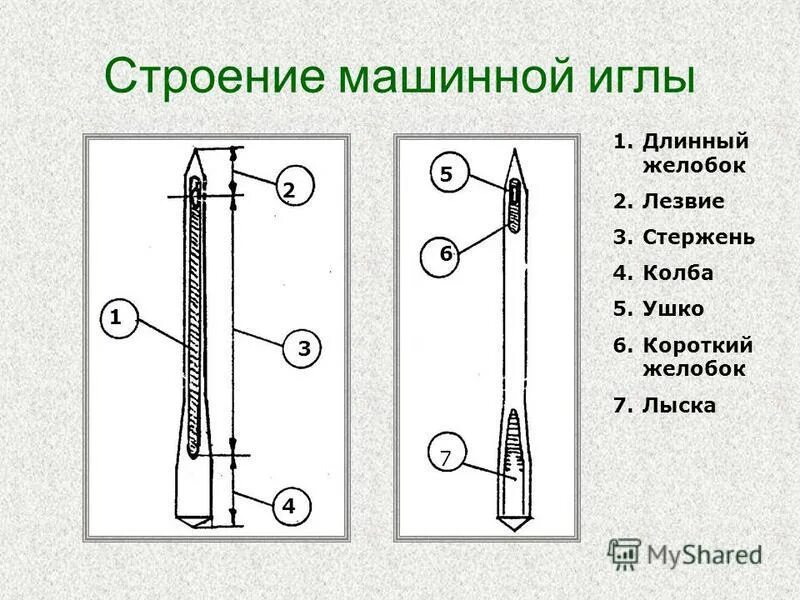 Строение машинной иглы

2

1

3

4

5

6

7

1. Длинный желобок
2. Лезвие
3. Стержень
4. Колба
5. Ушко
6. Короткий желобок
7. Лыска

MyShared