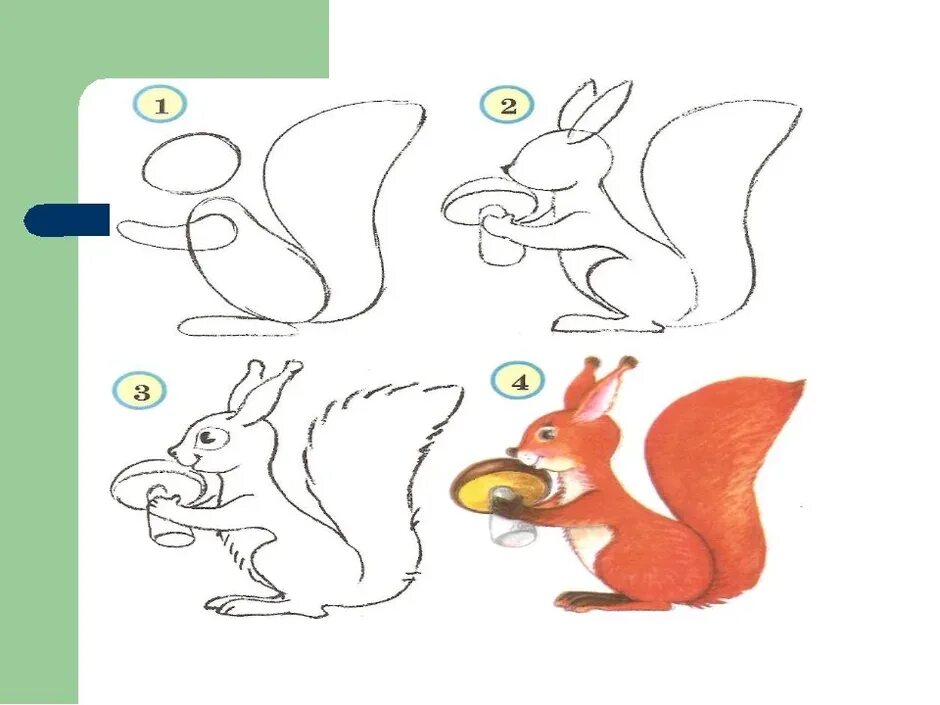 1
2
3
4