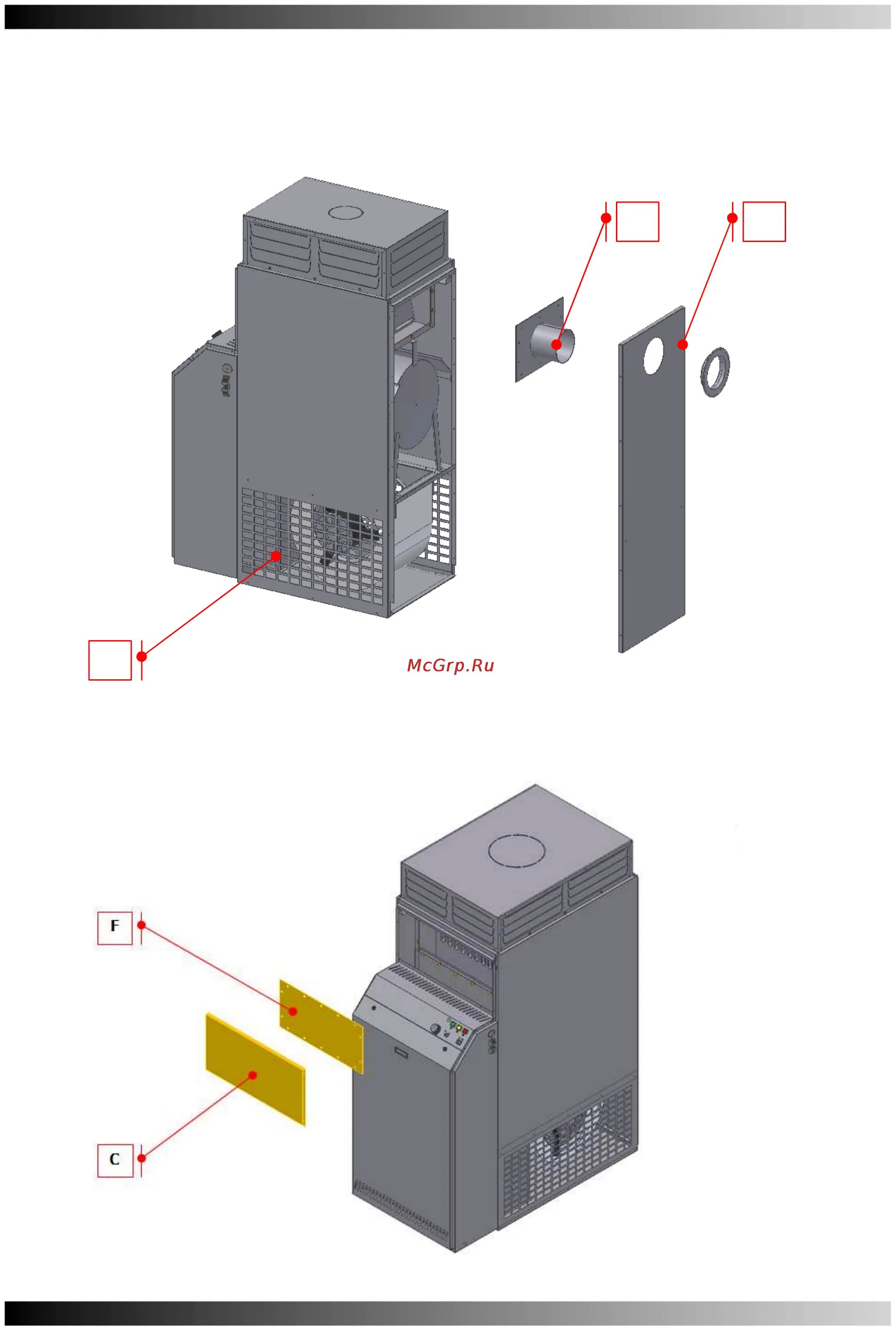 McGrp.Ru

F

C